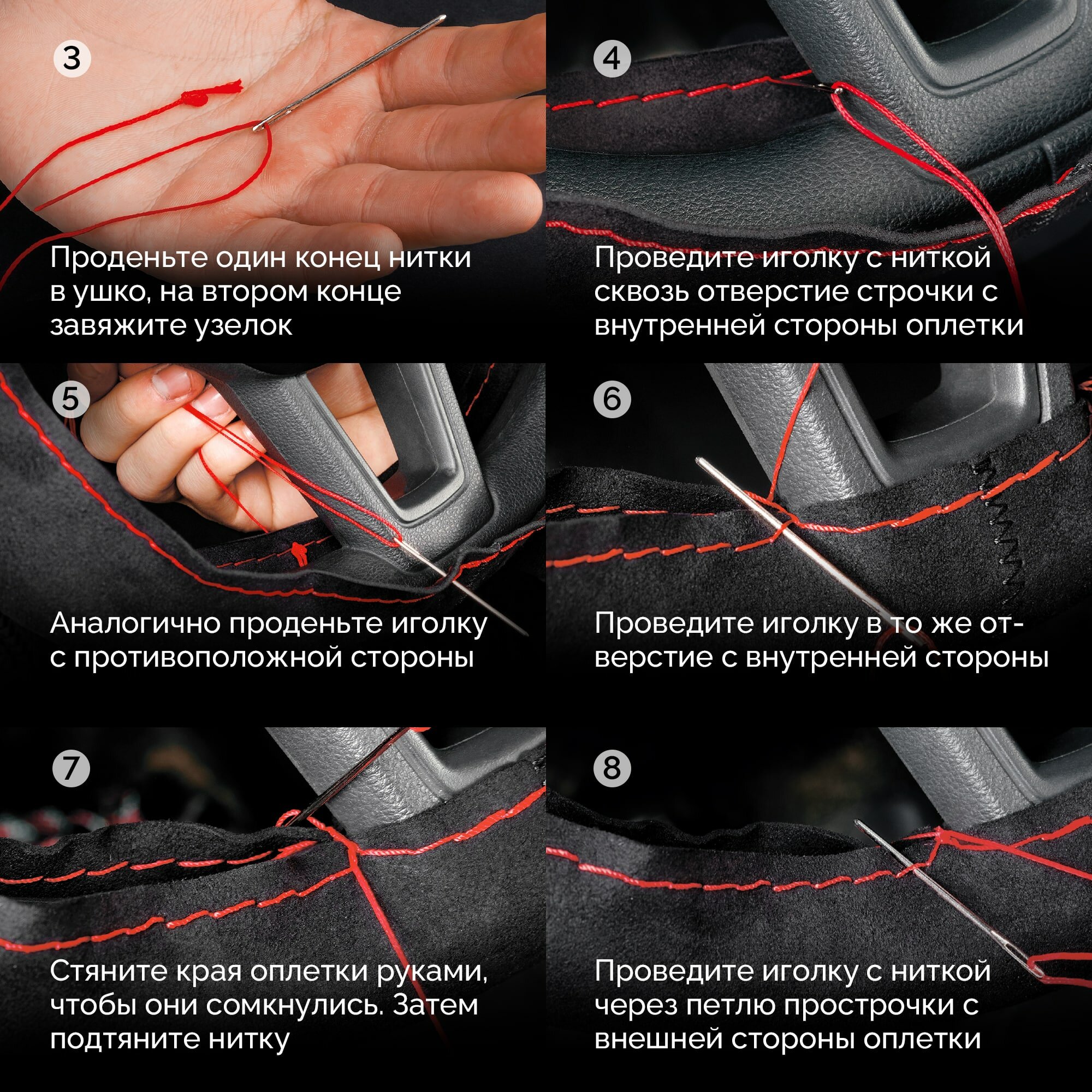 3

Проденьте один конец нитки в ушко, на втором конце завяжите узелок

4

Проведите иголку с ниткой сквозь отверстие строчки с внутренней стороны оплетки

5

Аналогично проденьте иголку с противоположной стороны

6

Проведите иголку в то же отверстие с внутренней стороны

7

Стяните края оплетки руками, чтобы они сомкнулись. Затем подтяните нитку

8

Проведите иголку с ниткой через петлю прострочки с внешней стороны оплетки