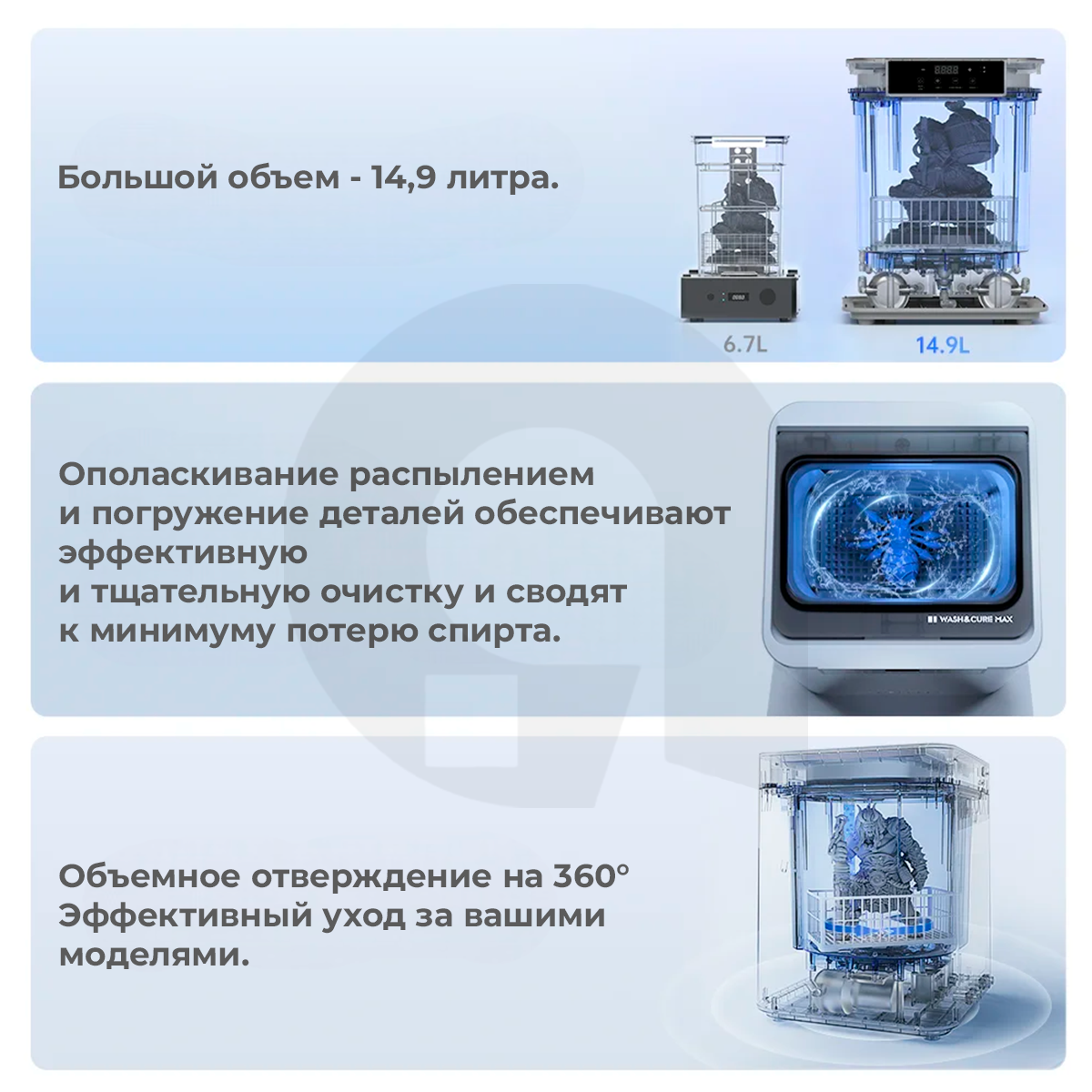 Большой объем - 14,9 литра.

6.7L

14.9L

Ополаскивание распылением и погружение деталей обеспечивают эффективную и тщательную очистку и сводят к минимуму потерю спирта.

WASH&CURE MAX

Объемное отверждение на 360° Эффективный уход за вашими моделями.