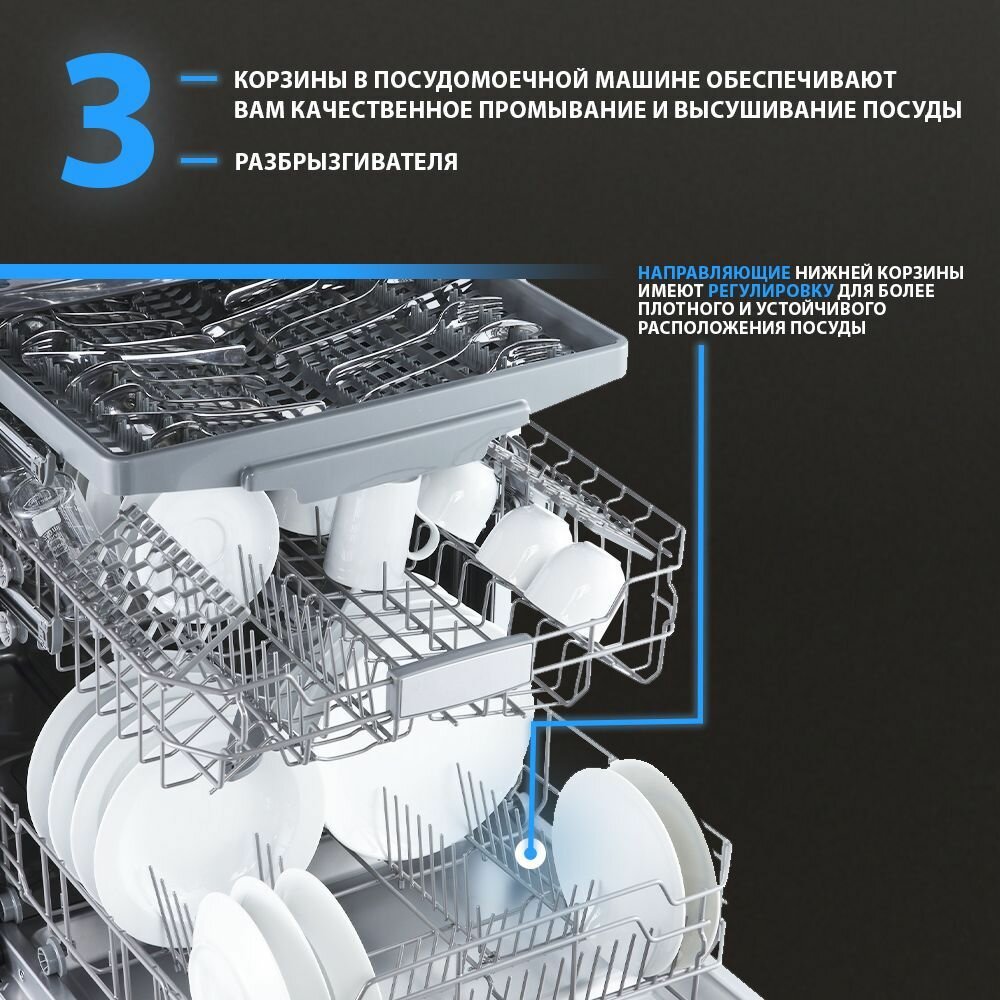 3

КОРЗИНЫ В ПОСУДОМОЕЧНОЙ МАШИНЕ ОБЕСПЕЧИВАЮТ ВАМ КАЧЕСТВЕННОЕ ПРОМЫВАНИЕ И ВЫСУШИВАНИЕ ПОСУДЫ

РАЗБРЫЗГИВАТЕЛЯ

НАПРАВЛЯЮЩИЕ НИЖНЕЙ КОРЗИНЫ ИМЕЮТ РЕГУЛИРОВКУ ДЛЯ БОЛЕЕ ПЛОТНОГО И УСТОЙЧИВОГО РАСПОЛОЖЕНИЯ ПОСУДЫ