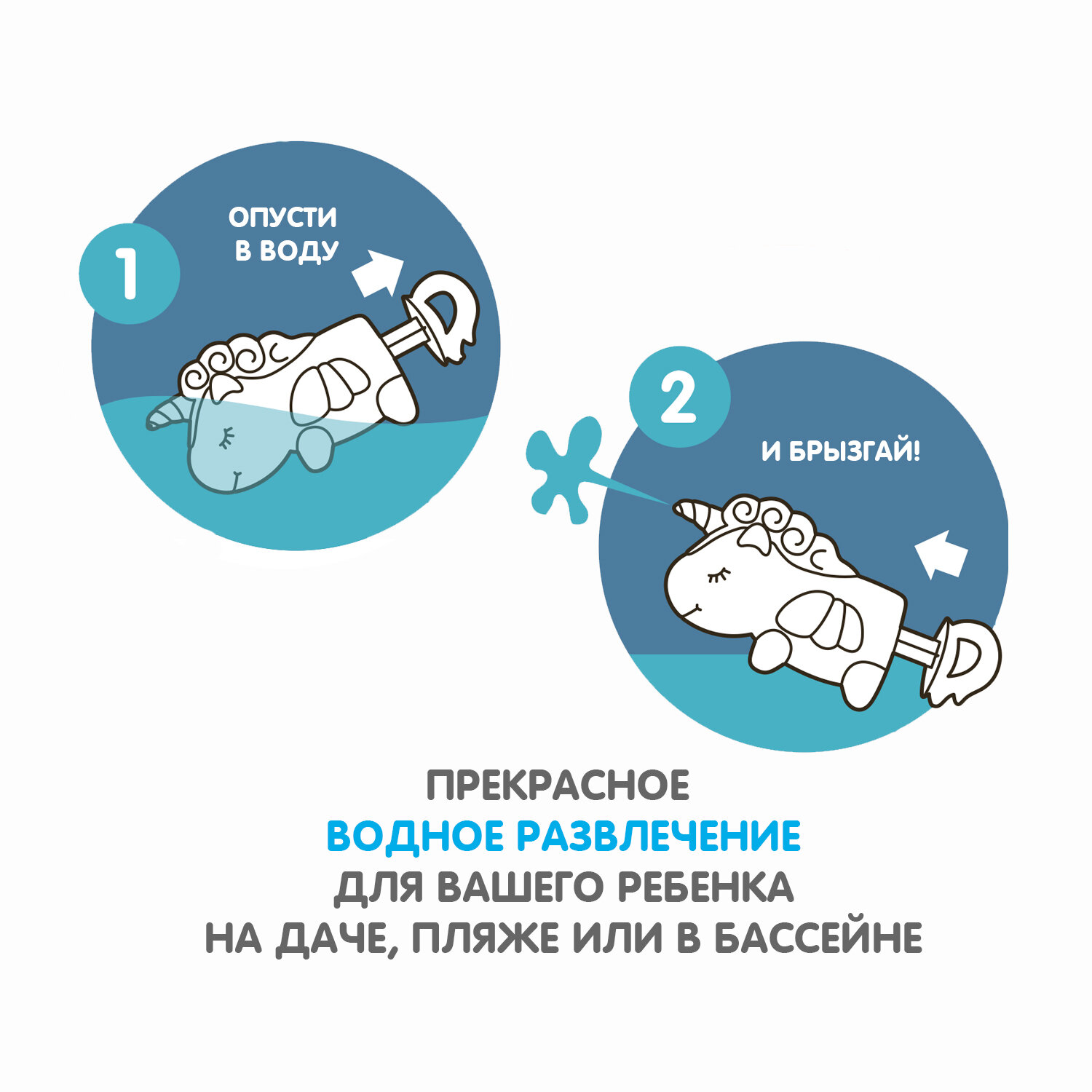 1

ОПУСТИ В ВОДУ

2

И БРЫЗГАЙ!

ПРЕКРАСНОЕ
ВОДНОЕ РАЗВЛЕЧЕНИЕ
ДЛЯ ВАШЕГО РЕБЕНКА
НА ДАЧЕ, ПЛЯЖЕ ИЛИ В БАССЕЙНЕ