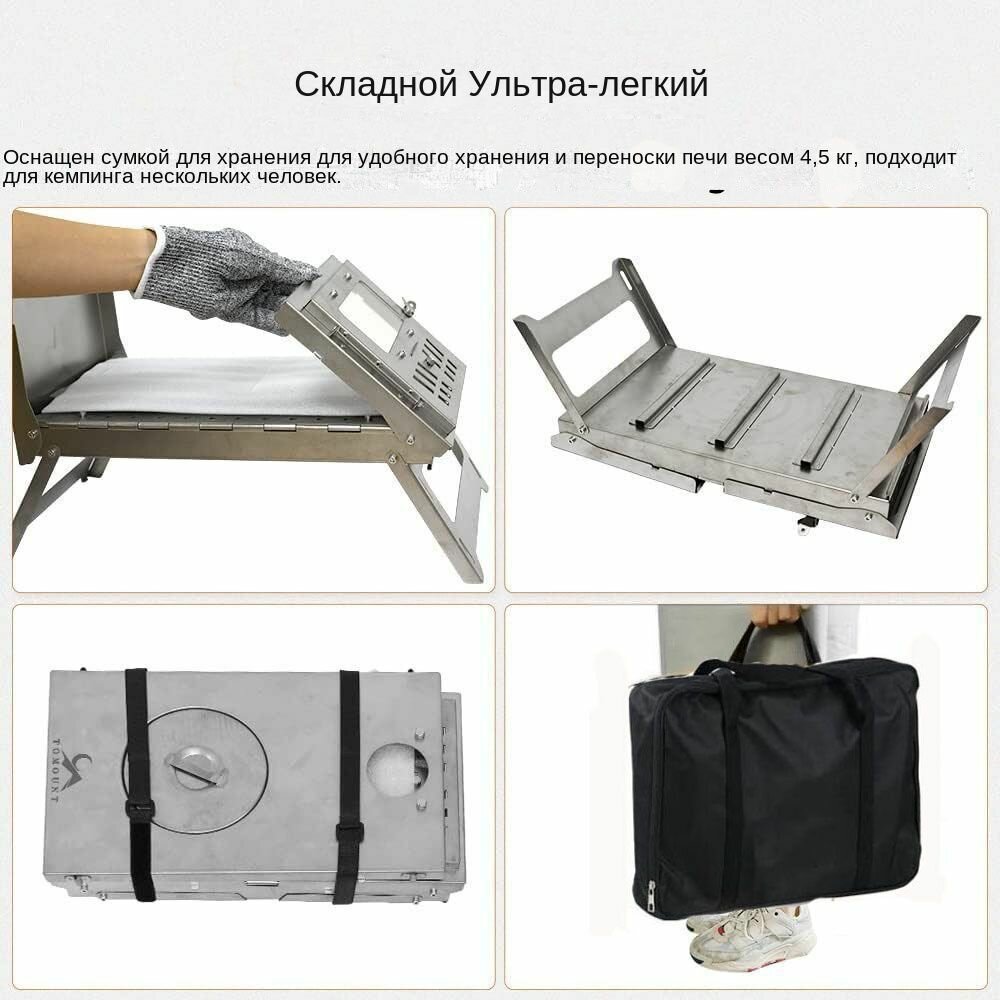 Складной Ультра-легкий

Оснащен сумкой для хранения для удобного хранения и переноски печи весом 4,5 кг, подходит для кемпинга нескольких человек.

TOMOUNT