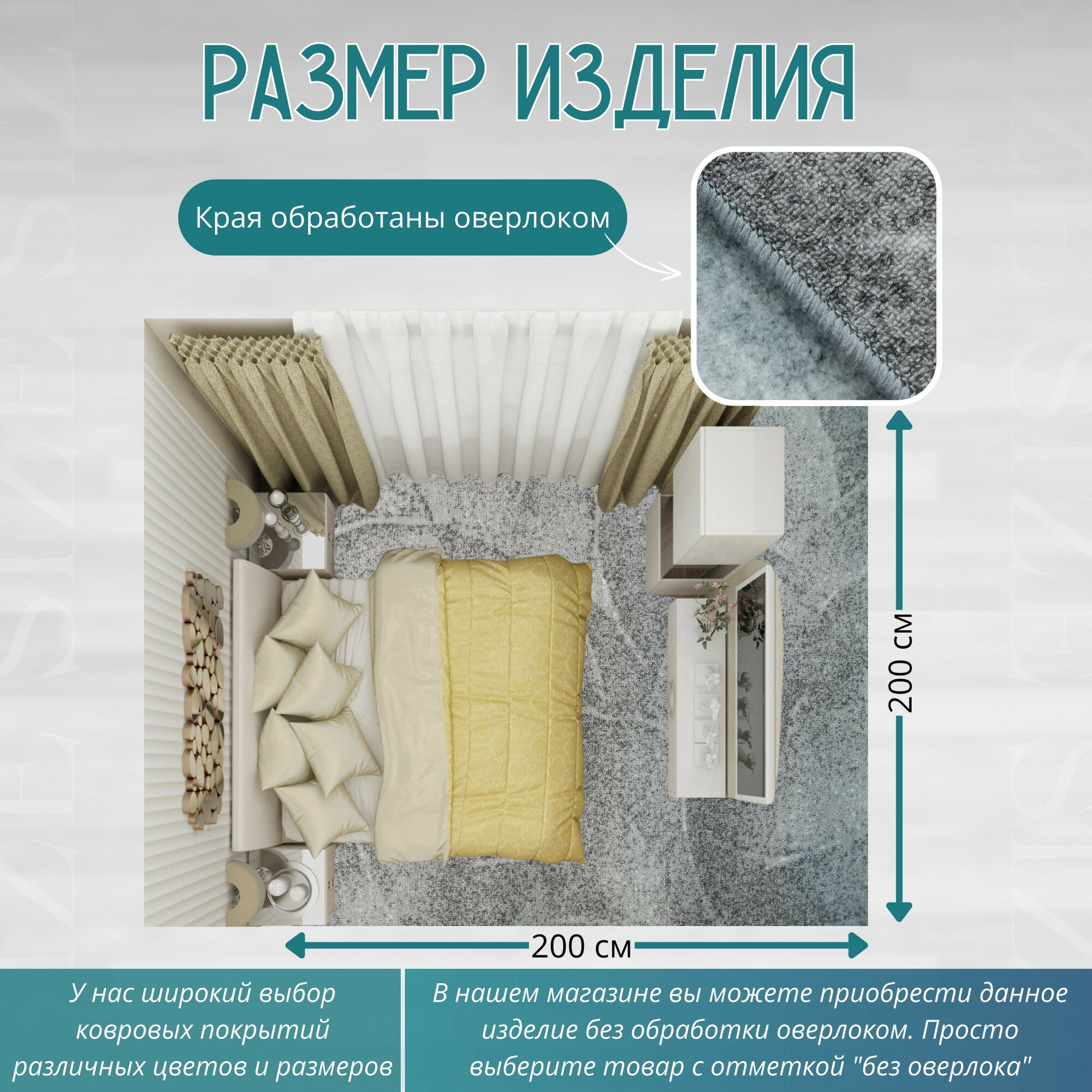 РАЗМЕР ИЗДЕЛИЯ

Края обработаны оверлоком

200 см

200 см

У нас широкий выбор ковровых покрытий различных цветов и размеров

В нашем магазине вы можете приобрести данное изделие без обработки оверлоком. Просто выберите товар с отметкой "без оверлока"