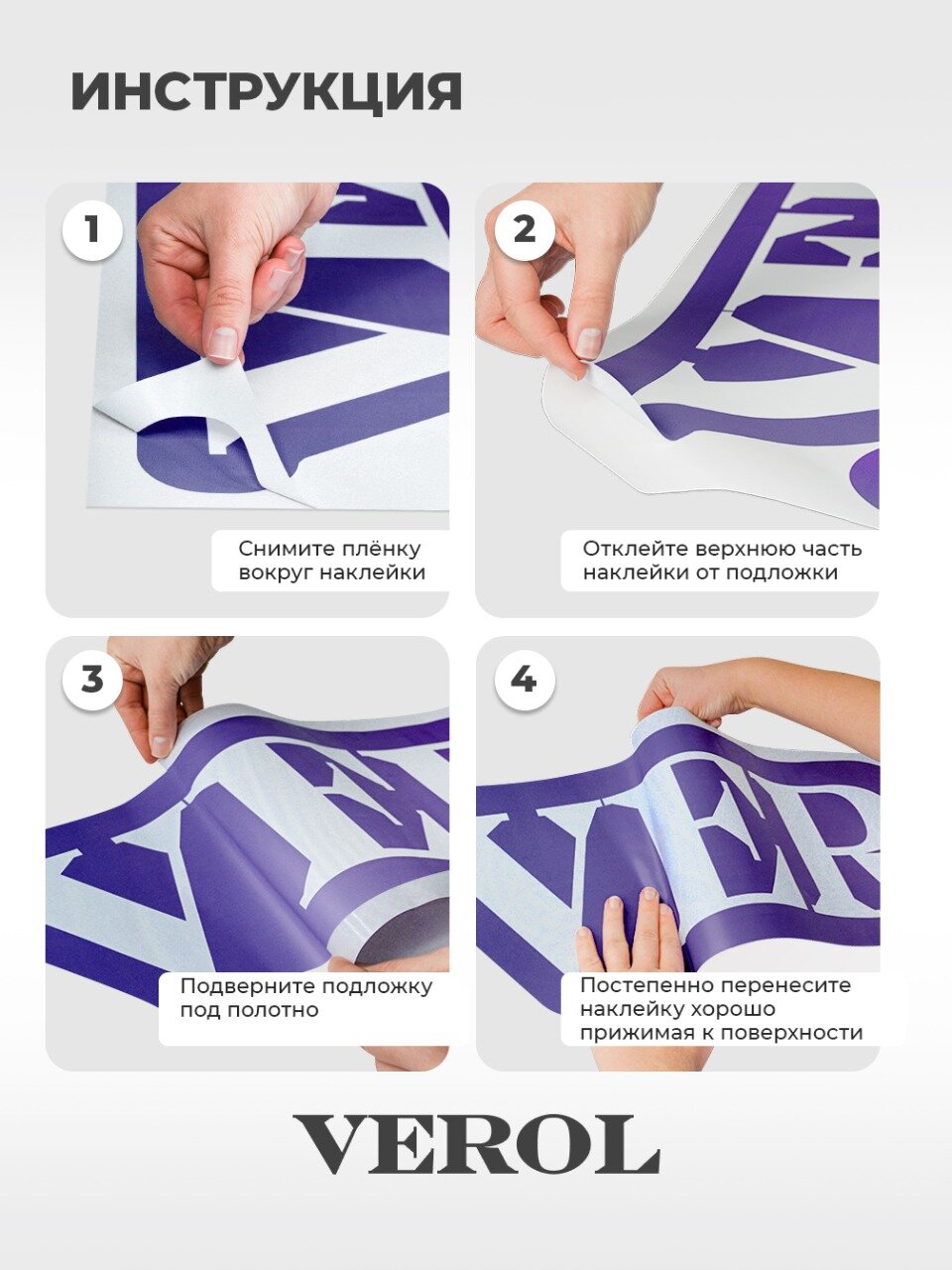 ИНСТРУКЦИЯ

1

Снимите плёнку вокруг наклейки

2

Отклейте верхнюю часть наклейки от подложки

3

Подверните подложку под полотно

4

Постепенно перенесите наклейку хорошо прижимая к поверхности

VEROL