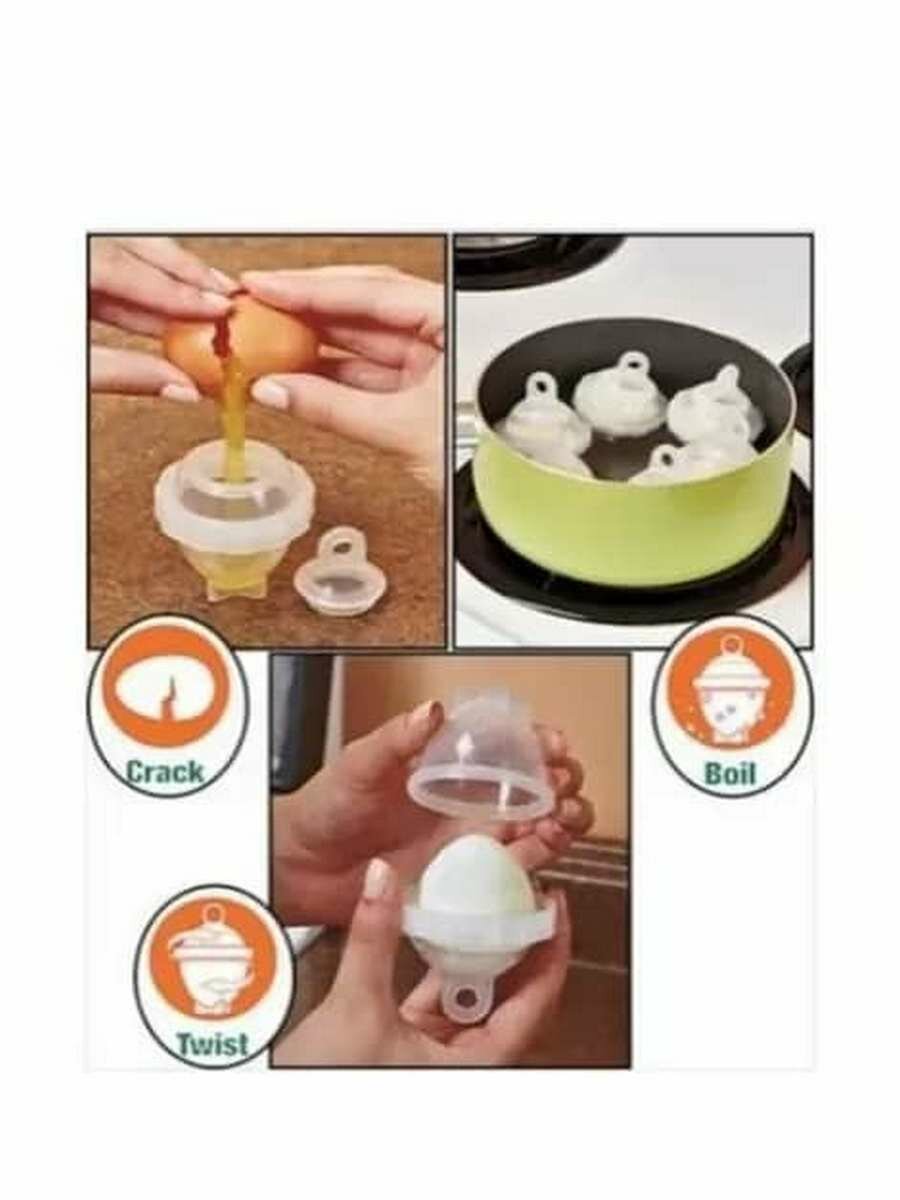 Crack

Boil

Twist