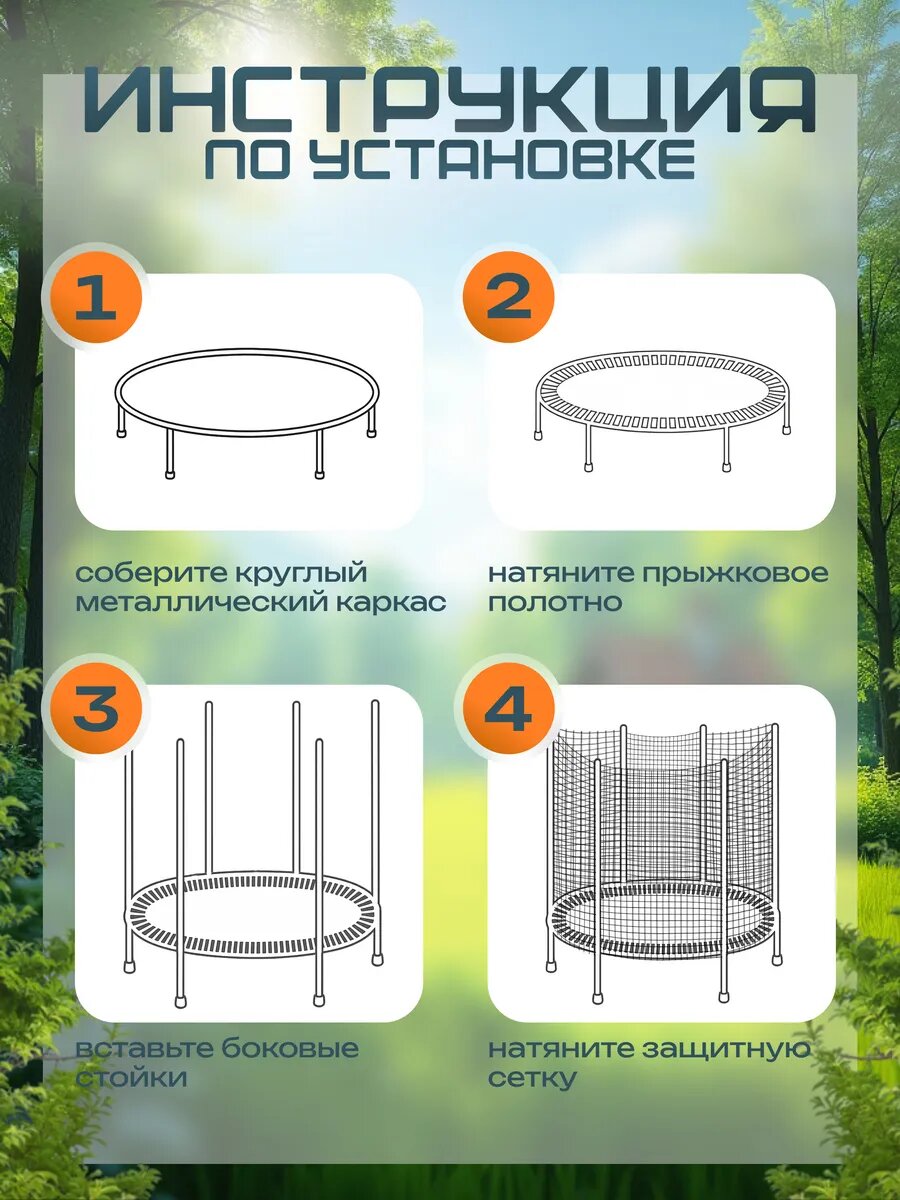 ИНСТРУКЦИЯ
ПО УСТАНОВКЕ

1

соберите круглый металлический каркас

2

натяните прыжковое полотно

3

вставьте боковые стойки

4

натяните защитную сетку