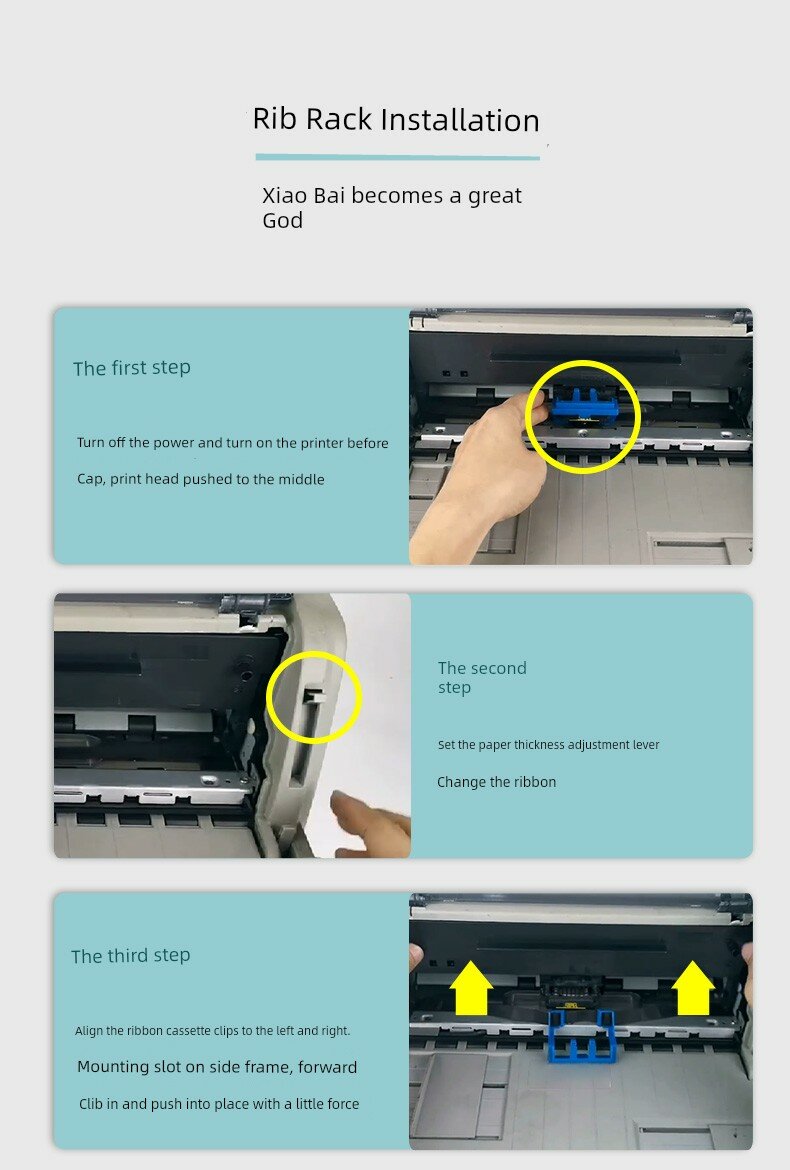 Rib Rack Installation

Xiao Bai becomes a great God

The first step

Turn off the power and turn on the printer before

Cap, print head pushed to the middle

The second step

Set the paper thickness adjustment lever

Change the ribbon

The third step

Align the ribbon cassette clips to the left and right.

Mounting slot on side frame, forward

Clib in and push into place with a little force