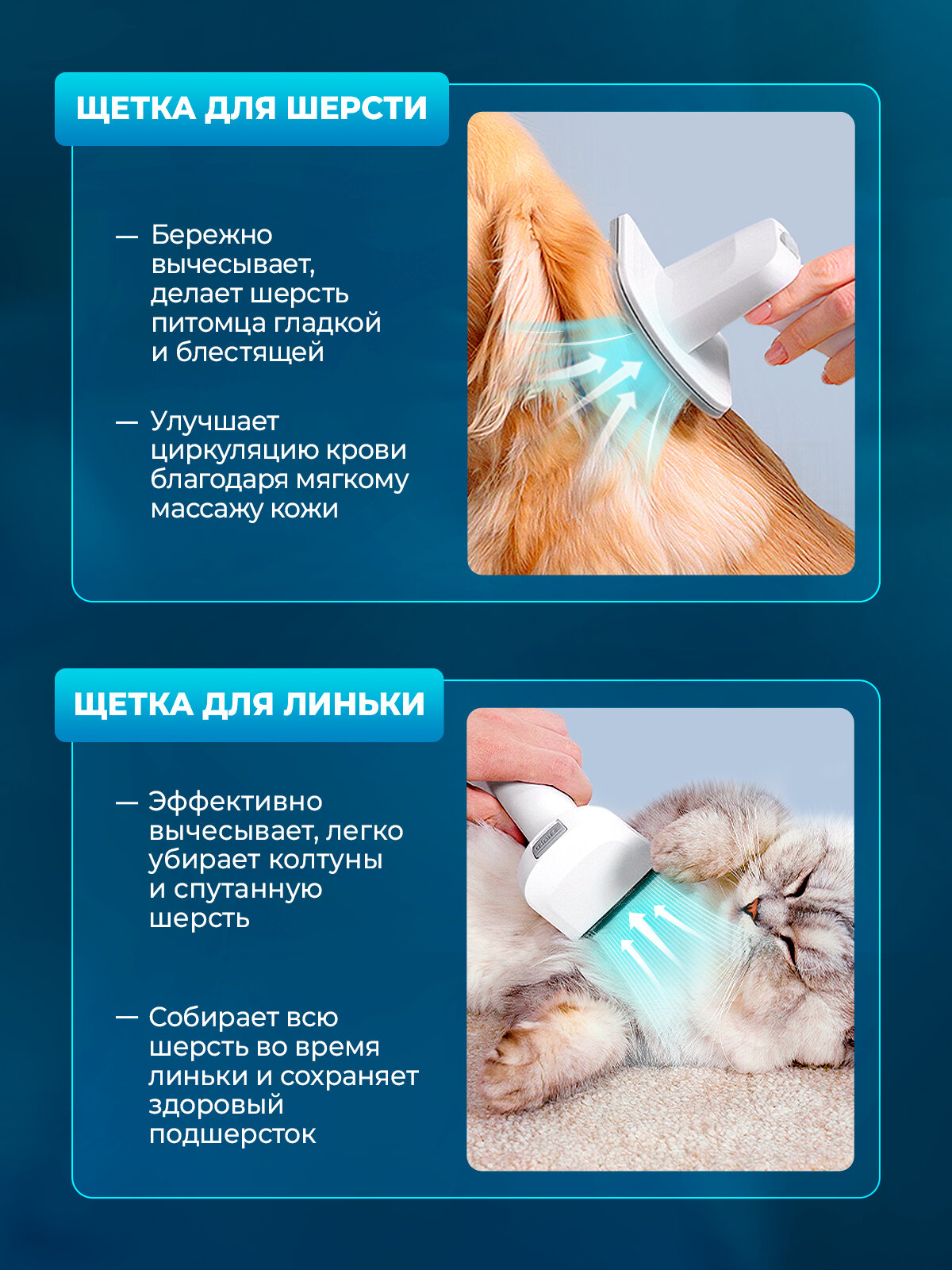 ЩЕТКА ДЛЯ ШЕРСТИ

— Бережно вычесывает, делает шерсть питомца гладкой и блестящей

— Улучшает циркуляцию крови благодаря мягкому массажу кожи

ЩЕТКА ДЛЯ ЛИНЬКИ

— Эффективно вычесывает, легко убирает колтуны и спутанную шерсть

— Собирает всю шерсть во время линьки и сохраняет здоровый подшерсток