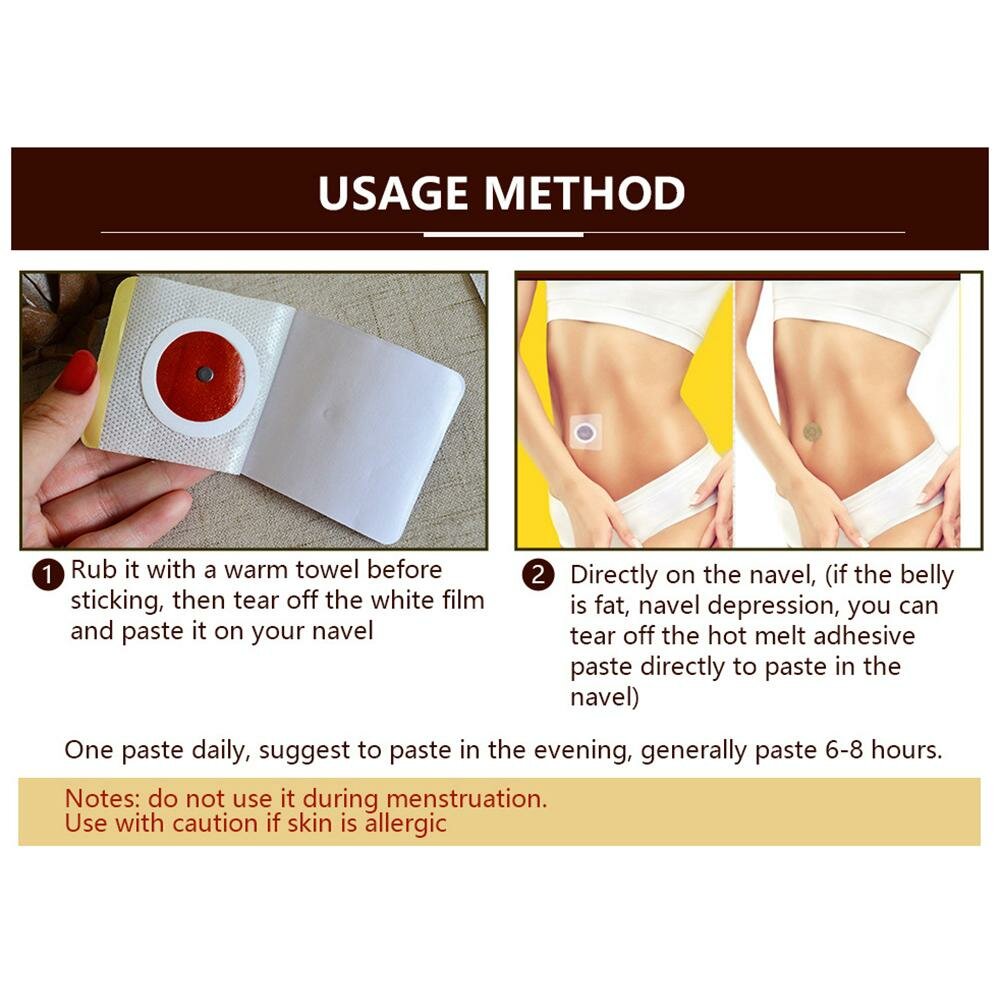 USAGE METHOD

1 Rub it with a warm towel before sticking, then tear off the white film and paste it on your navel

2 Directly on the navel, (if the belly is fat, navel depression, you can tear off the hot melt adhesive paste directly to paste in the navel)

One paste daily, suggest to paste in the evening, generally paste 6-8 hours.

Notes: do not use it during menstruation.
Use with caution if skin is allergic