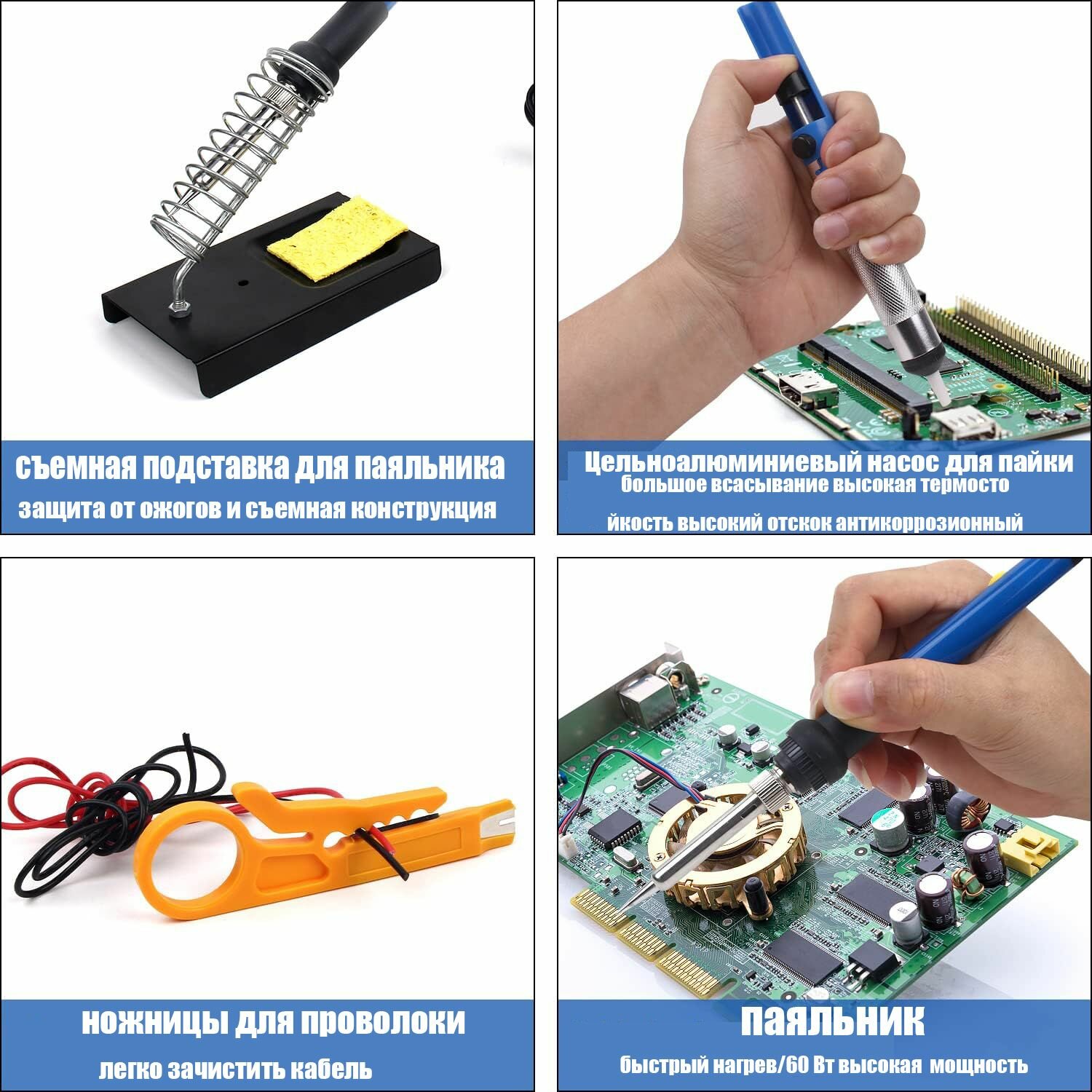 съемная подставка для паяльника
защита от ожогов и съемная конструкция

Цельноалюминиевый насос для пайки
большое всасывание высокая термосто
йкость высокий отскок антикоррозионный

ножницы для проволоки
легко зачистить кабель

паяльник
быстрый нагрев/60 Вт высокая мощность