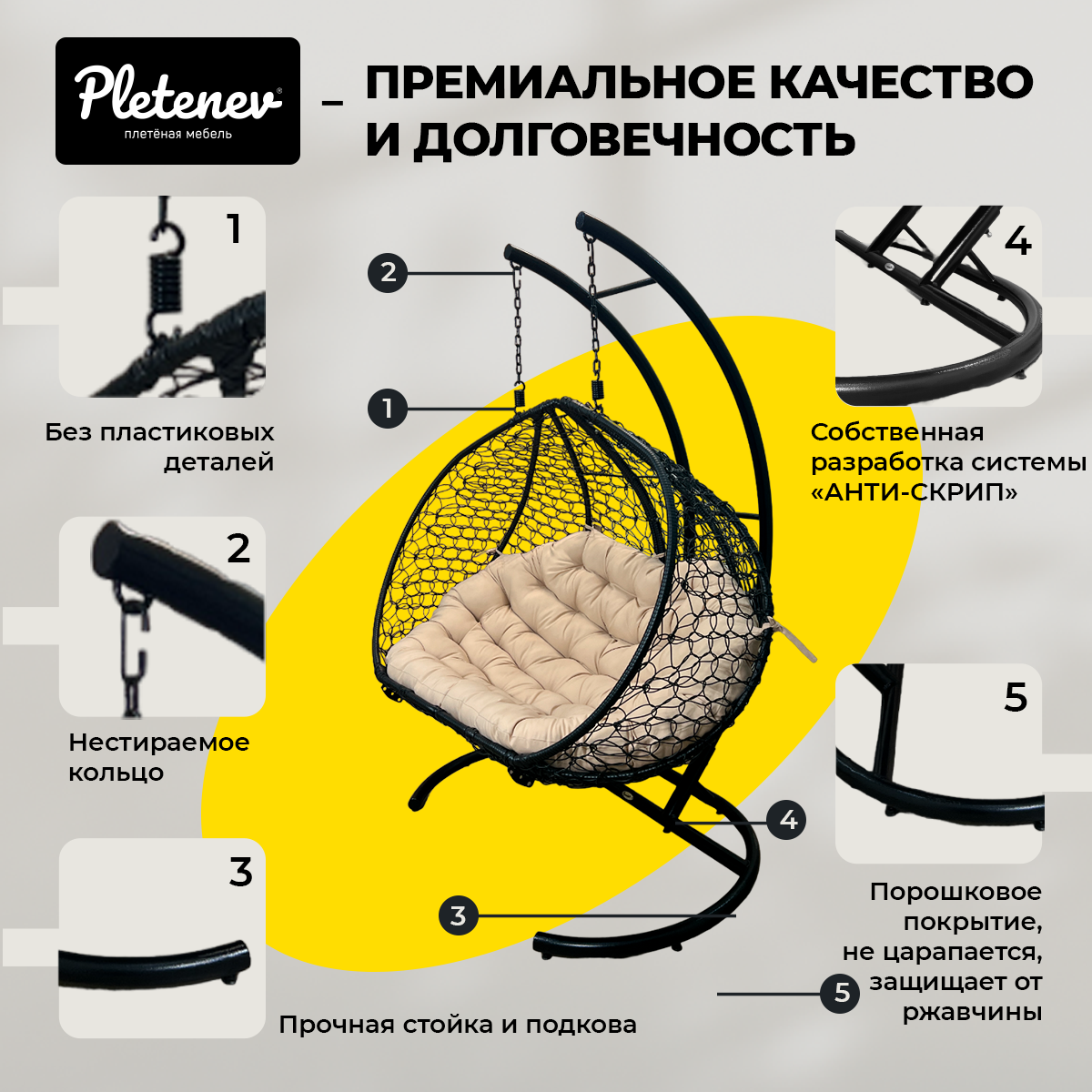 Pletenev®
плетёная мебель

– ПРЕМИАЛЬНОЕ КАЧЕСТВО И ДОЛГОВЕЧНОСТЬ

1

Без пластиковых деталей

2

Нестираемое кольцо

3

Прочная стойка и подкова

2

1

4

3

5

4

Собственная разработка системы «АНТИ-СКРИП»

5

Порошковое покрытие, не царапается, защищает от ржавчины