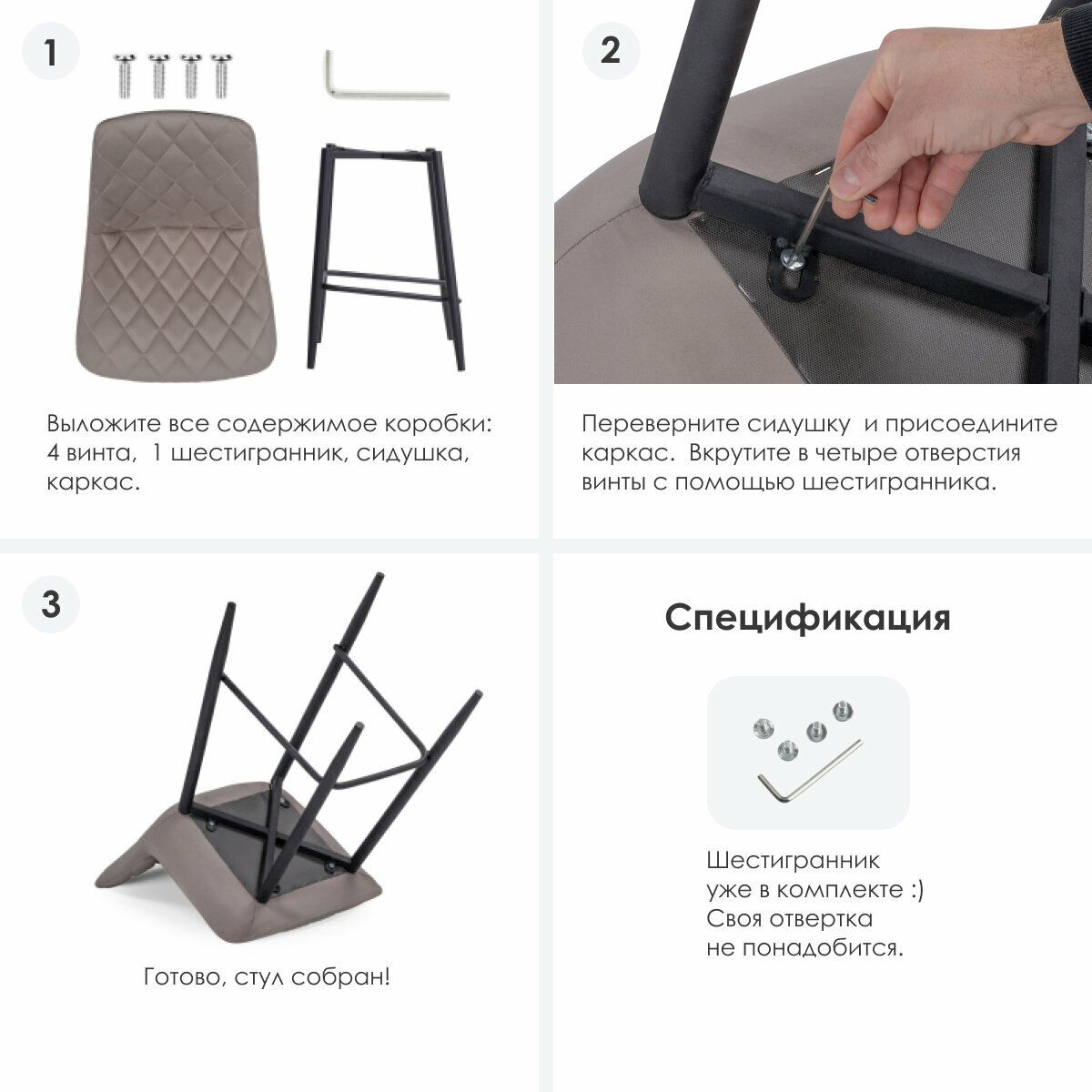 1

Выложите все содержимое коробки: 4 винта, 1 шестигранник, сидушка, каркас.

2

Переверните сидушку и присоедините каркас. Вкрутите в четыре отверстия винты с помощью шестигранника.

3

Готово, стул собран!

Спецификация

Шестигранник уже в комплекте :) Своя отвертка не понадобится.