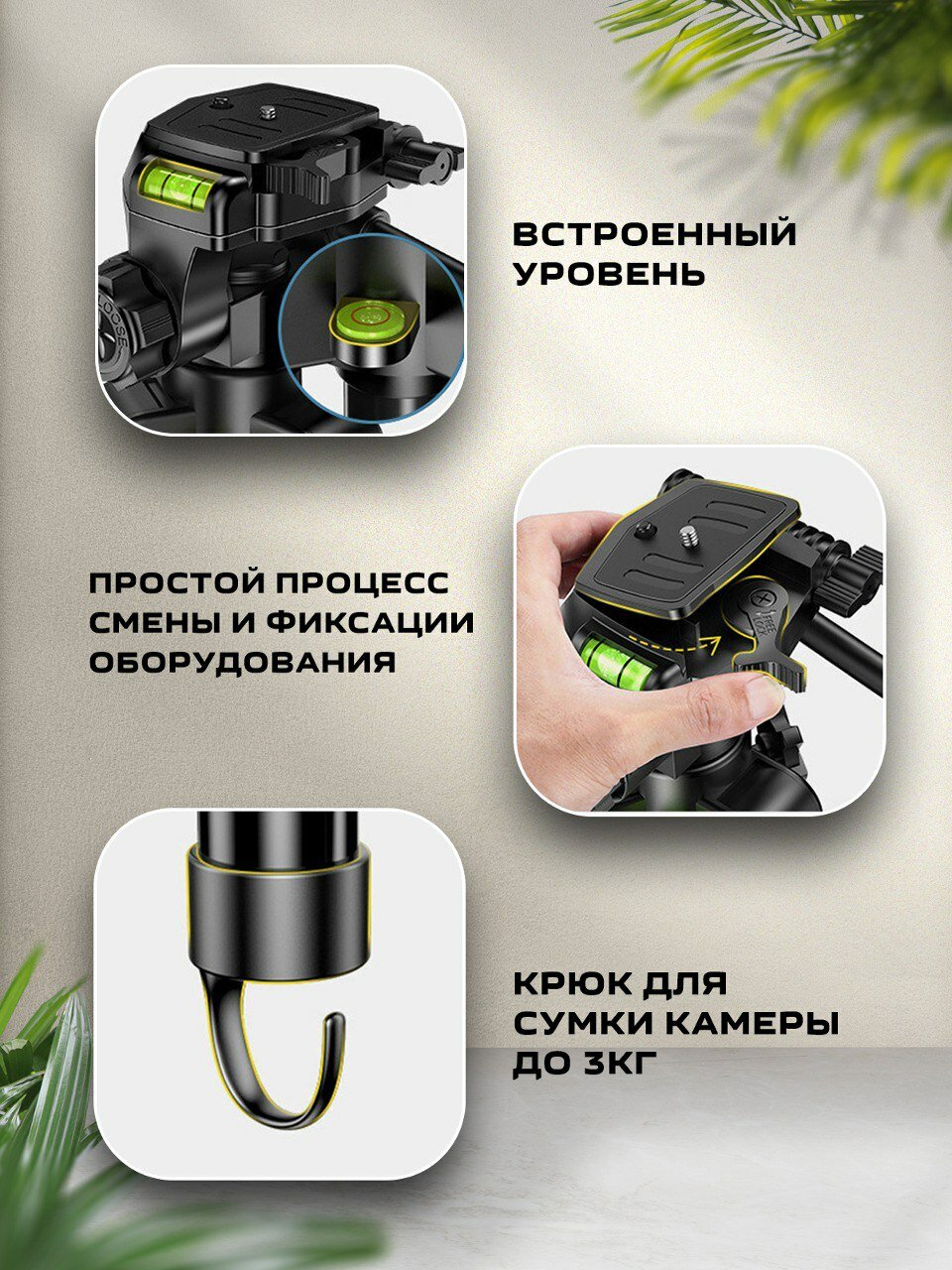 LOOSE

ВСТРОЕННЫЙ УРОВЕНЬ

ПРОСТОЙ ПРОЦЕСС СМЕНЫ И ФИКСАЦИИ ОБОРУДОВАНИЯ

КРЮК ДЛЯ СУМКИ КАМЕРЫ ДО 3КГ