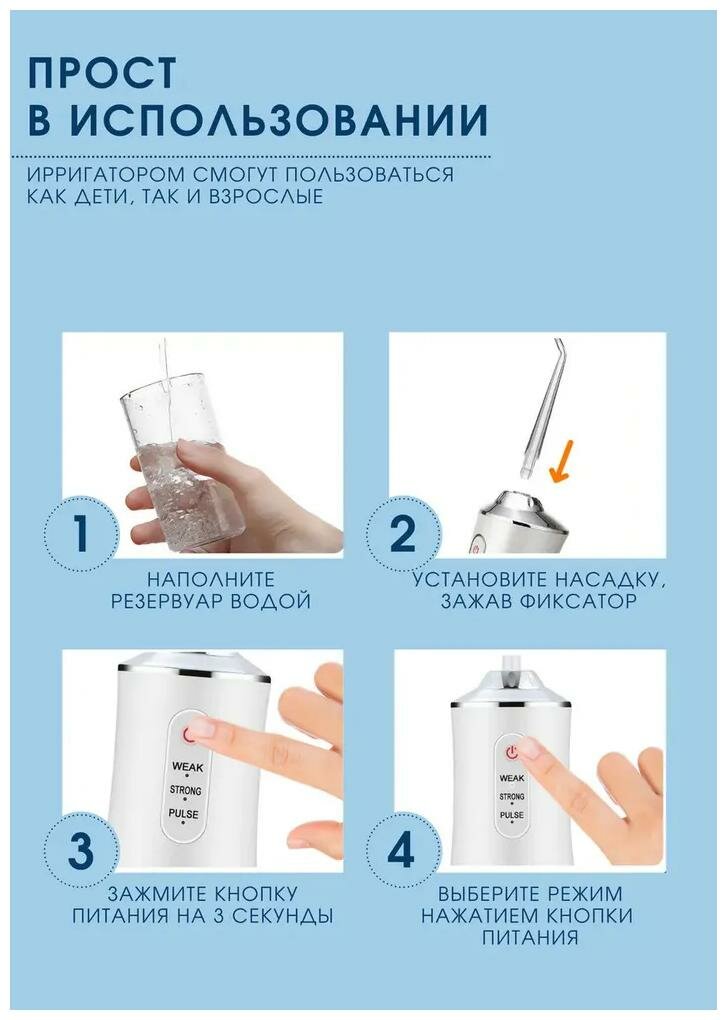 ПРОСТ В ИСПОЛЬЗОВАНИИ

ИРРИГАТОРОМ СМОГУТ ПОЛЬЗОВАТЬСЯ КАК ДЕТИ, ТАК И ВЗРОСЛЫЕ

1

НАПОЛНИТЕ РЕЗЕРВУАР ВОДОЙ

2

УСТАНОВИТЕ НАСАДКУ, ЗАЖАВ ФИКСАТОР

WEAK
STRONG
PULSE

3

ЗАЖМИТЕ КНОПКУ ПИТАНИЯ НА 3 СЕКУНДЫ

WEAK
STRONG
PULSE

4

ВЫБЕРИТЕ РЕЖИМ НАЖАТИЕМ КНОПКИ ПИТАНИЯ