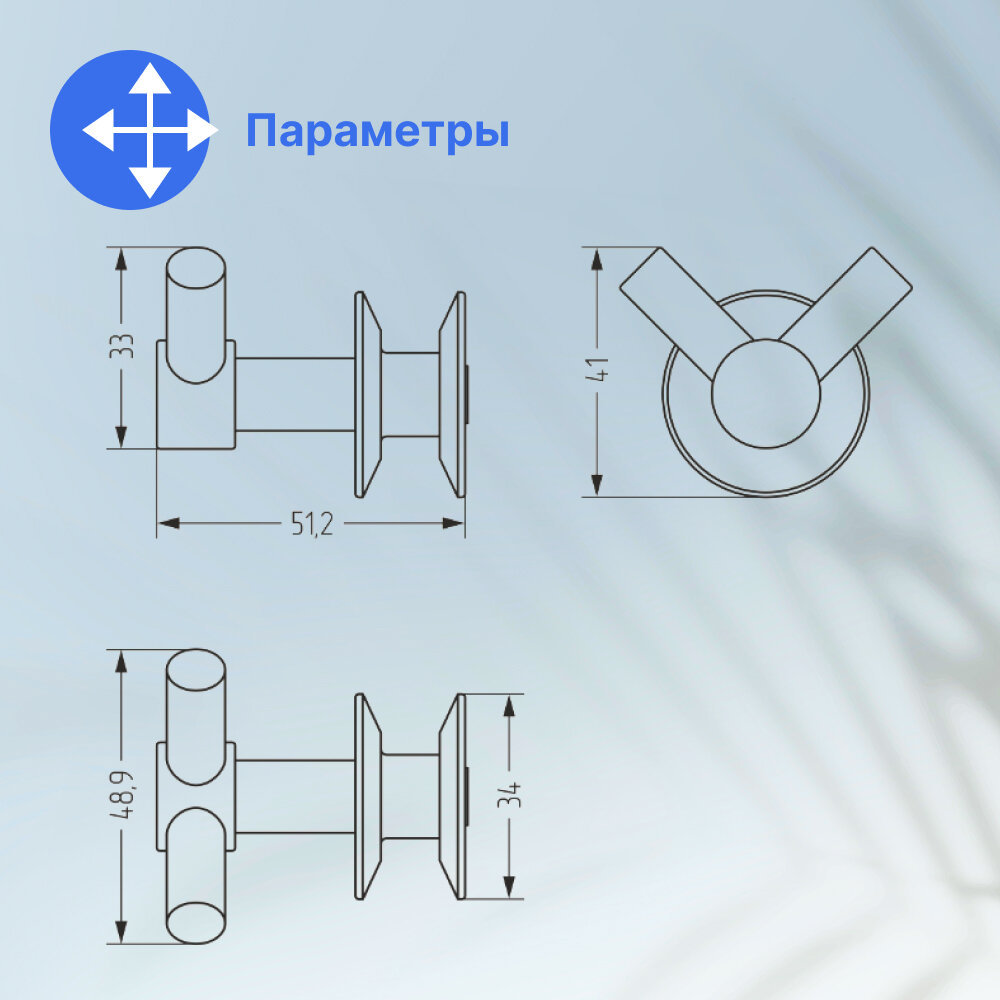 Параметры

33

51,2

41

48,9

34