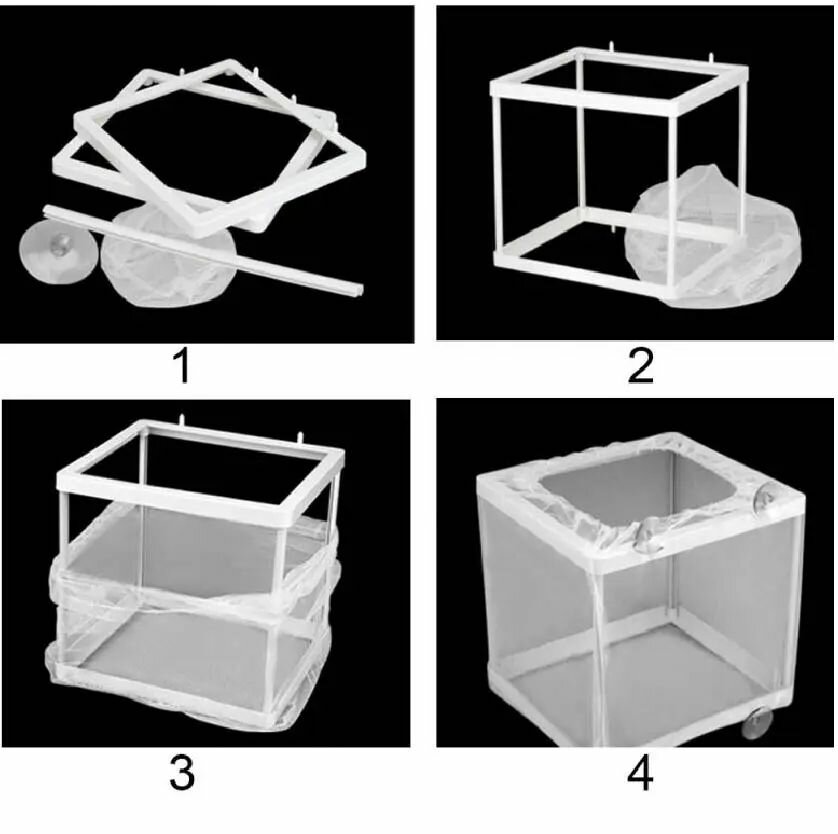 1

2

3

4