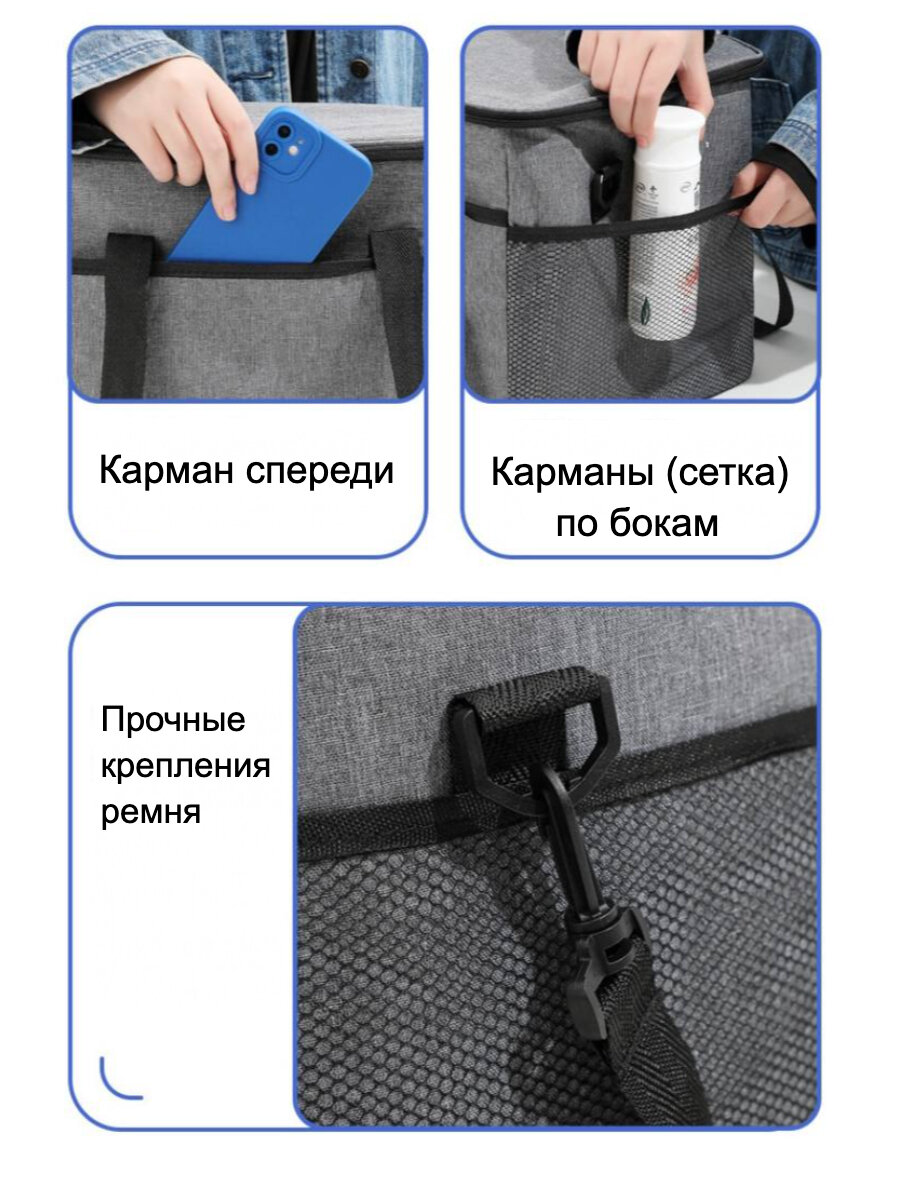 Карман спереди

Карманы (сетка) по бокам

Прочные крепления ремня