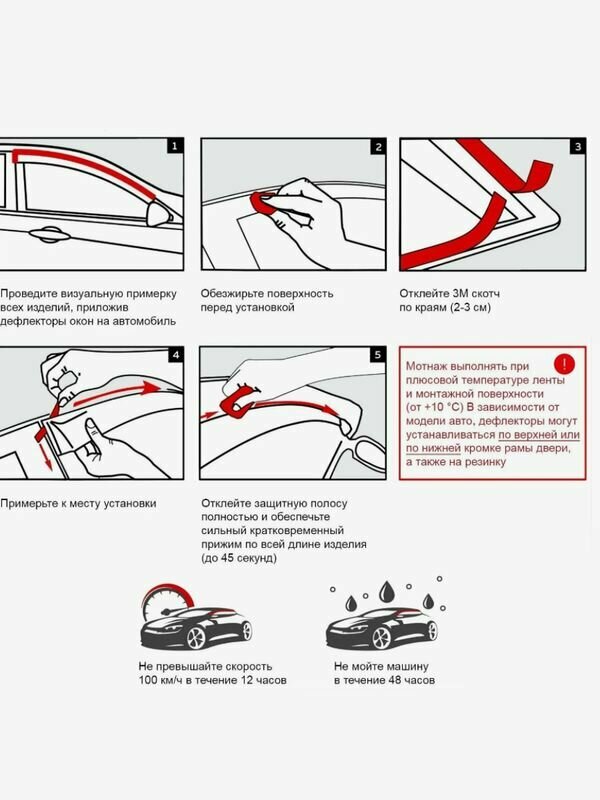 1

Проведите визуальную примерку всех изделий, приложив дефлекторы окон на автомобиль

2

Обезжирьте поверхность перед установкой

3

Отклейте 3М скотч по краям (2-3 см)

4

Примерьте к месту установки

5

Отклейте защитную полосу полностью и обеспечьте сильный кратковременный прижим по всей длине изделия (до 45 секунд)

!

Мотнаж выполнять при плюсовой температуре ленты и монтажной поверхности (от +10 °С) В зависимости от модели авто, дефлекторы могут устанавливаться по верхней или по нижней кромке рамы двери, а также на резинку

Не превышайте скорость 100 км/ч в течение 12 часов

Не мойте машину в течение 48 часов