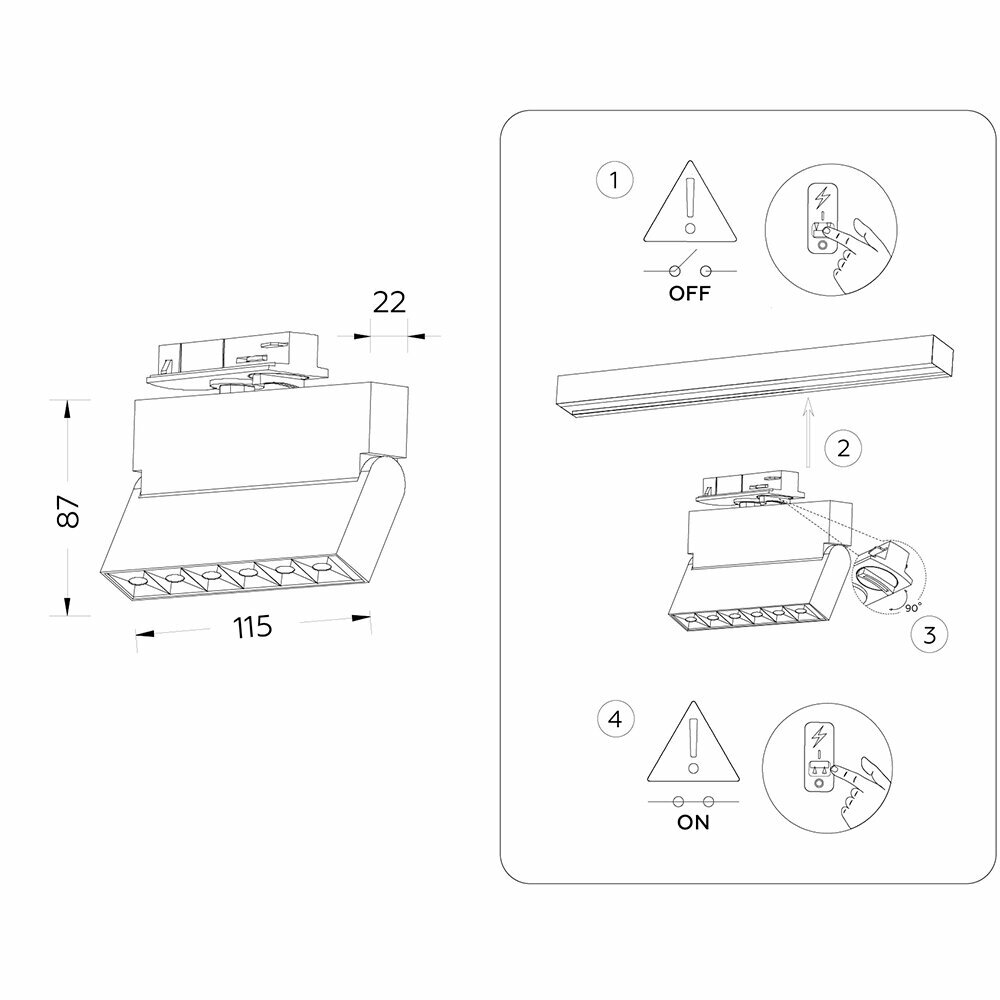 22
87
115
1
OFF
2
90°
3
4
ON