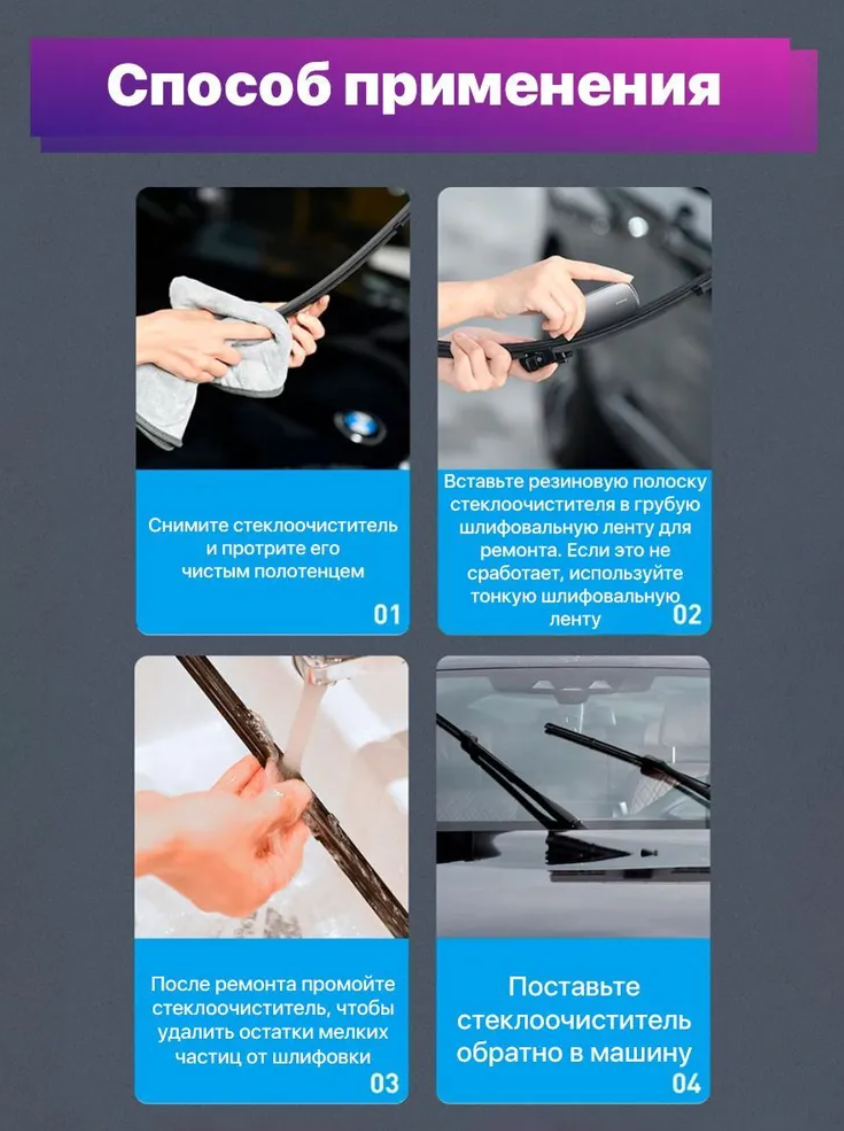 Способ применения

Снимите стеклоочиститель и протрите его чистым полотенцем

01

Вставьте резиновую полоску стеклоочистителя в грубую шлифовальную ленту для ремонта. Если это не сработает, используйте тонкую шлифовальную ленту

02

После ремонта промойте стеклоочиститель, чтобы удалить остатки мелких частиц от шлифовки

03

Поставьте стеклоочиститель обратно в машину

04