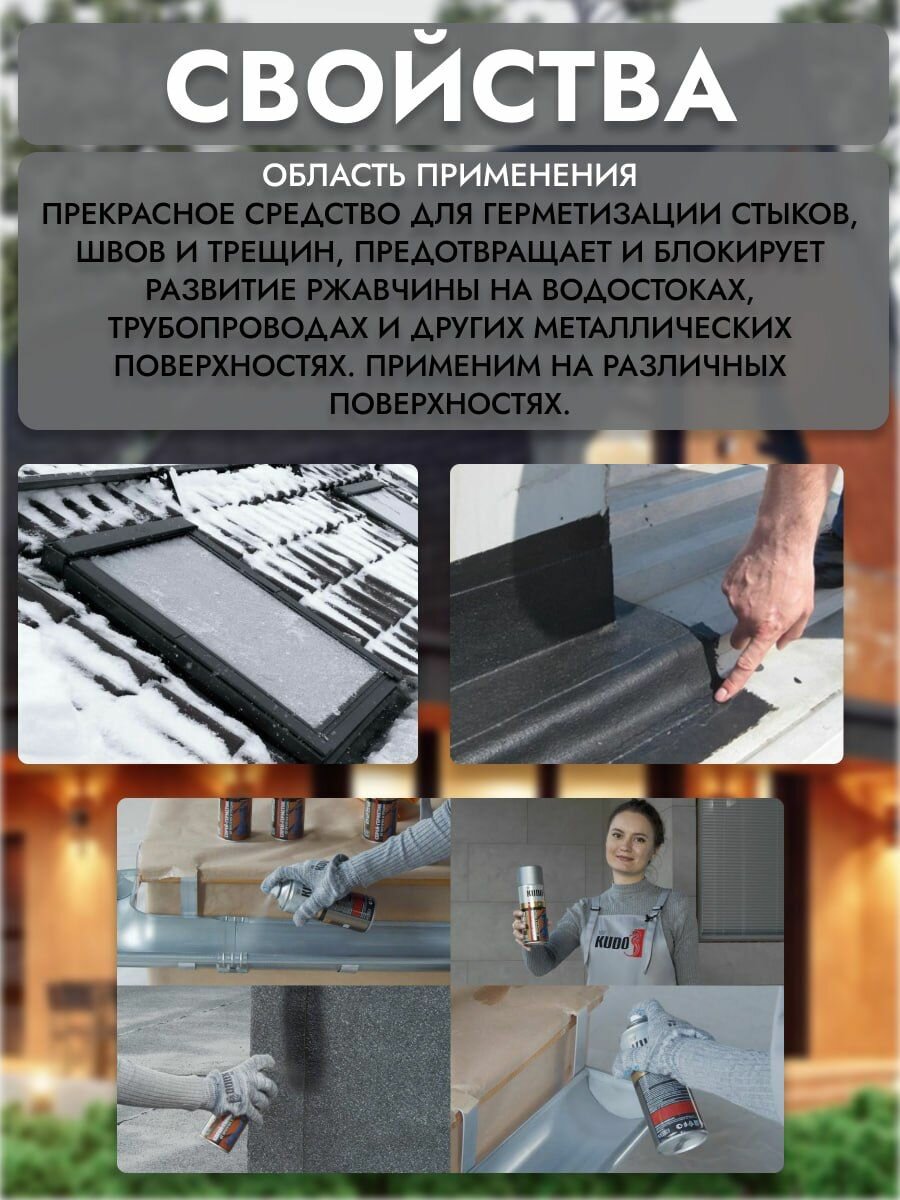 СВОЙСТВА

ОБЛАСТЬ ПРИМЕНЕНИЯ
ПРЕКРАСНОЕ СРЕДСТВО ДЛЯ ГЕРМЕТИЗАЦИИ СТЫКОВ, ШВОВ И ТРЕЩИН, ПРЕДОТВРАЩАЕТ И БЛОКИРУЕТ РАЗВИТИЕ РЖАВЧИНЫ НА ВОДОСТОКАХ, ТРУБОПРОВОДАХ И ДРУГИХ МЕТАЛЛИЧЕСКИХ ПОВЕРХНОСТЯХ. ПРИМЕНИМ НА РАЗЛИЧНЫХ ПОВЕРХНОСТЯХ.

KUDO