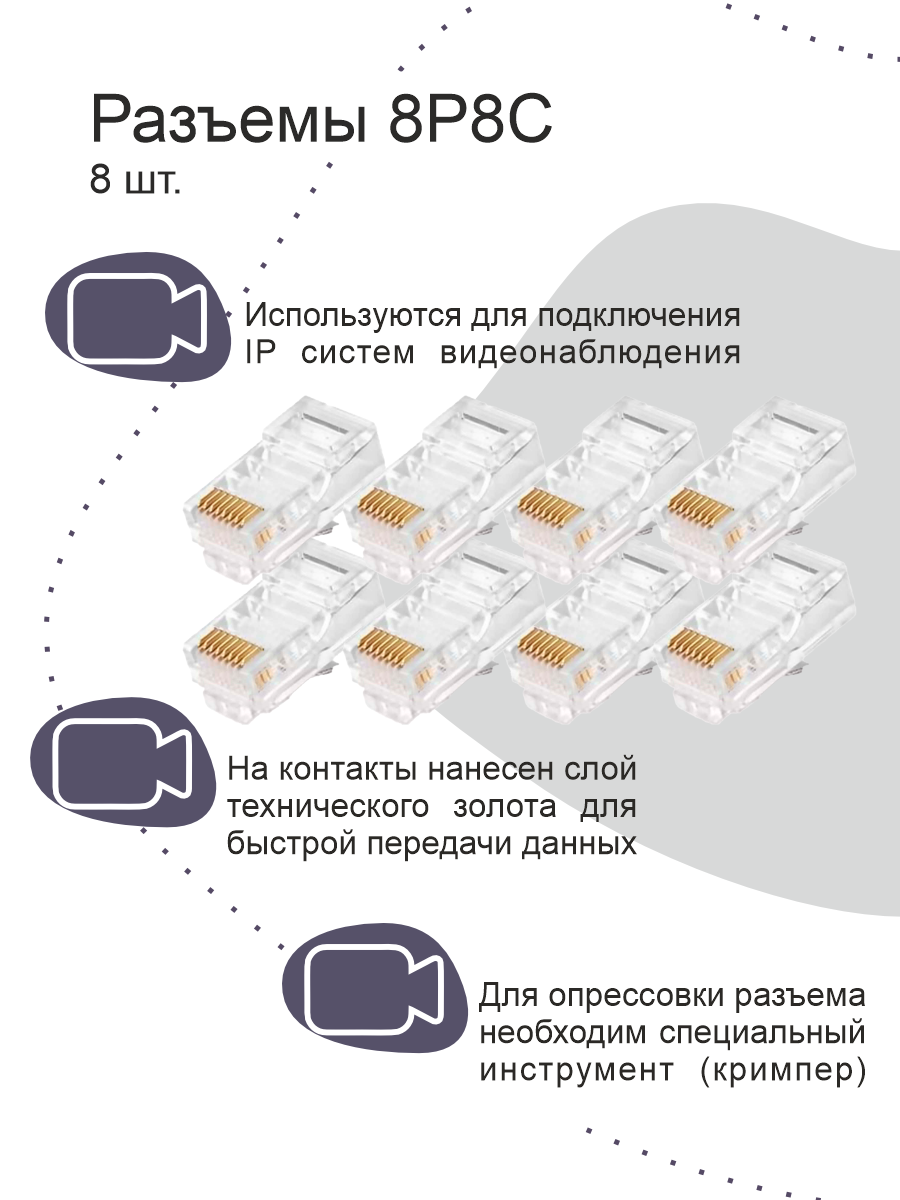 Разъемы 8P8C
8 шт.

Используются для подключения IP систем видеонаблюдения

На контакты нанесен слой технического золота для быстрой передачи данных

Для опрессовки разъема необходим специальный инструмент (кримпер)