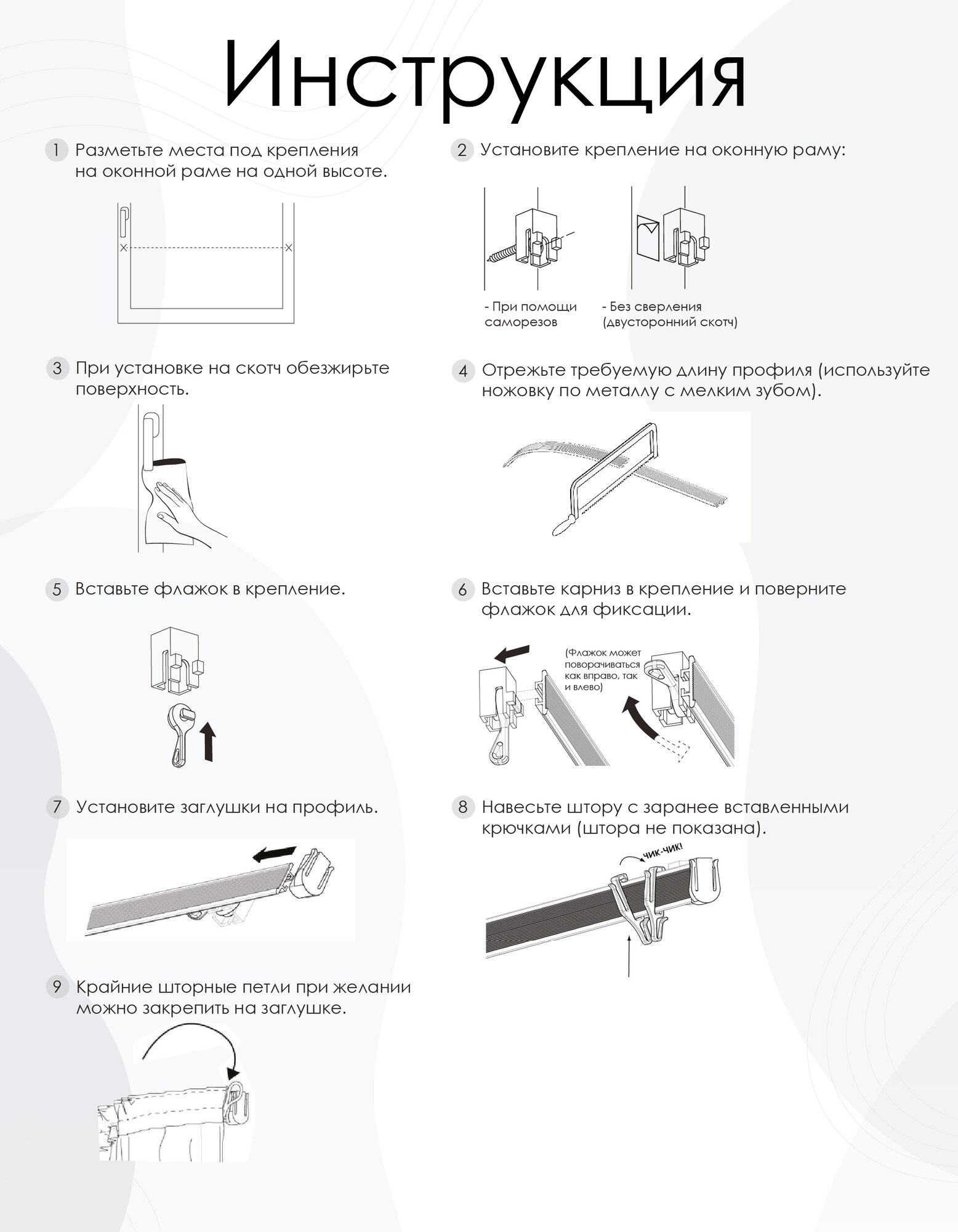 Инструкция

1 Разметьте места под крепления на оконной раме на одной высоте.

2 Установите крепление на оконную раму:

- При помощи саморезов

- Без сверления (двусторонний скотч)

3 При установке на скотч обезжирьте поверхность.

4 Отрежьте требуемую длину профиля (используйте ножовку по металлу с мелким зубом).

5 Вставьте флажок в крепление.

6 Вставьте карниз в крепление и поверните флажок для фиксации.

(Флажок может поворачиваться как вправо, так и влево)

7 Установите заглушки на профиль.

8 Навесьте штору с заранее вставленными крючками (штора не показана).

ЧИК-ЧИК!

9 Крайние шторные петли при желании можно закрепить на заглушке.