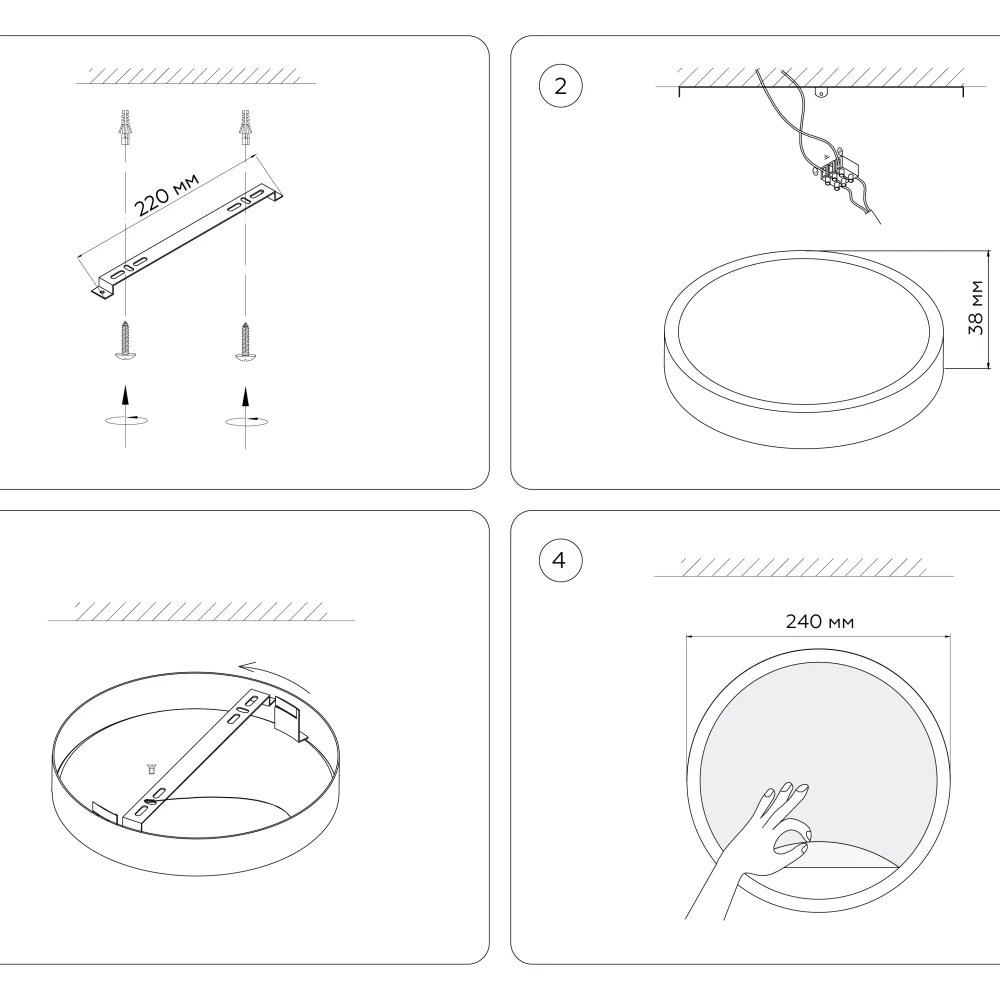 220 мм

2

38 мм

4

240 мм