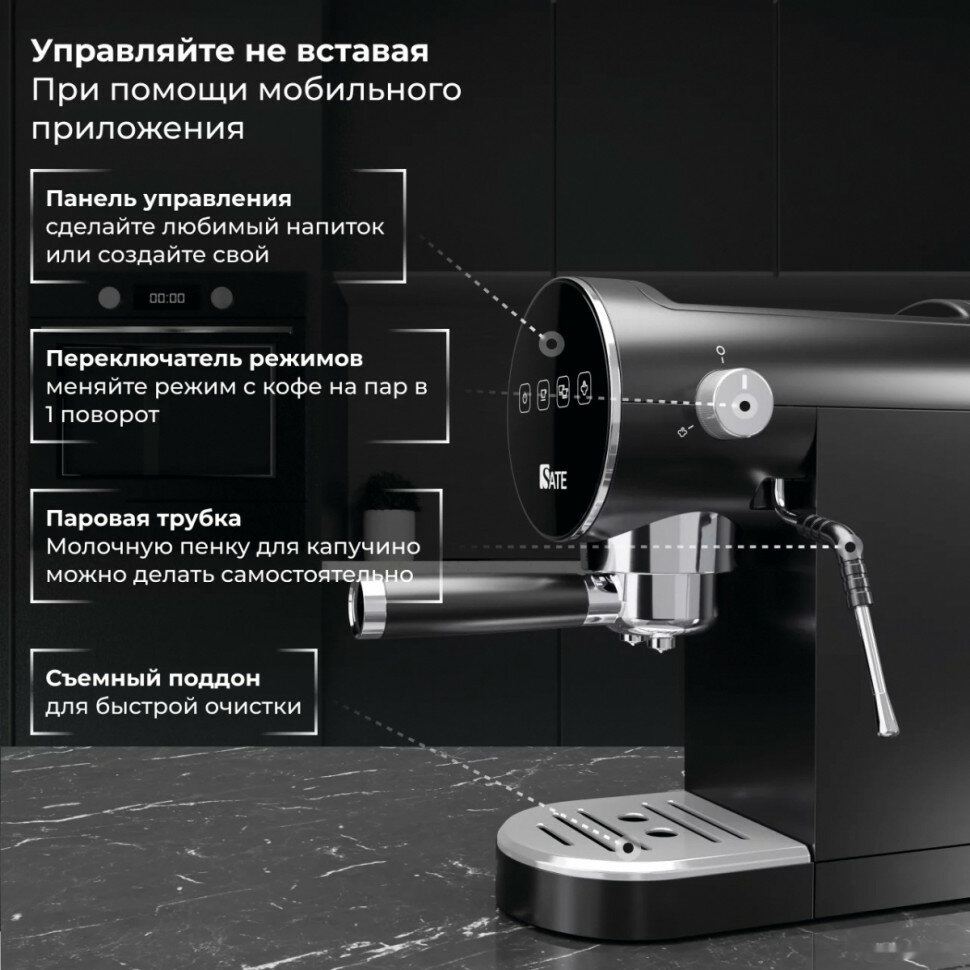 Управляйте не вставая
При помощи мобильного приложения

Панель управления
сделайте любимый напиток или создайте свой

00:00

Переключатель режимов
меняйте режим с кофе на пар в 1 поворот

Паровая трубка
Молочную пенку для капучино можно делать самостоятельно

Съемный поддон
для быстрой очистки

SATE