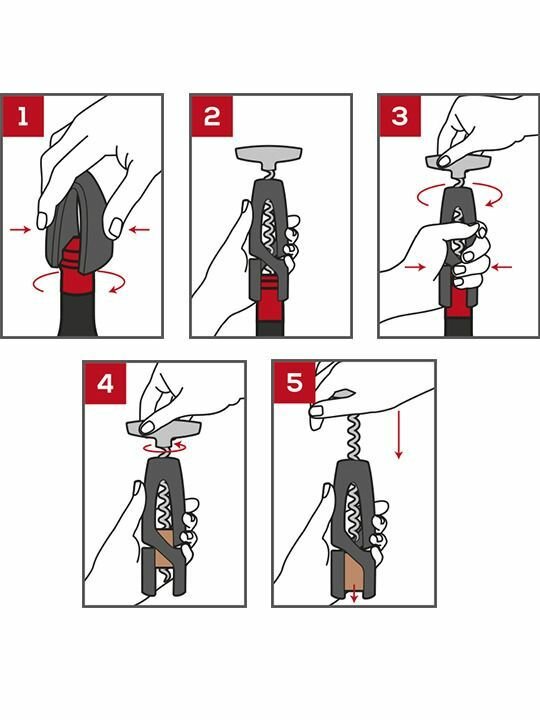 1

2

3

4

5