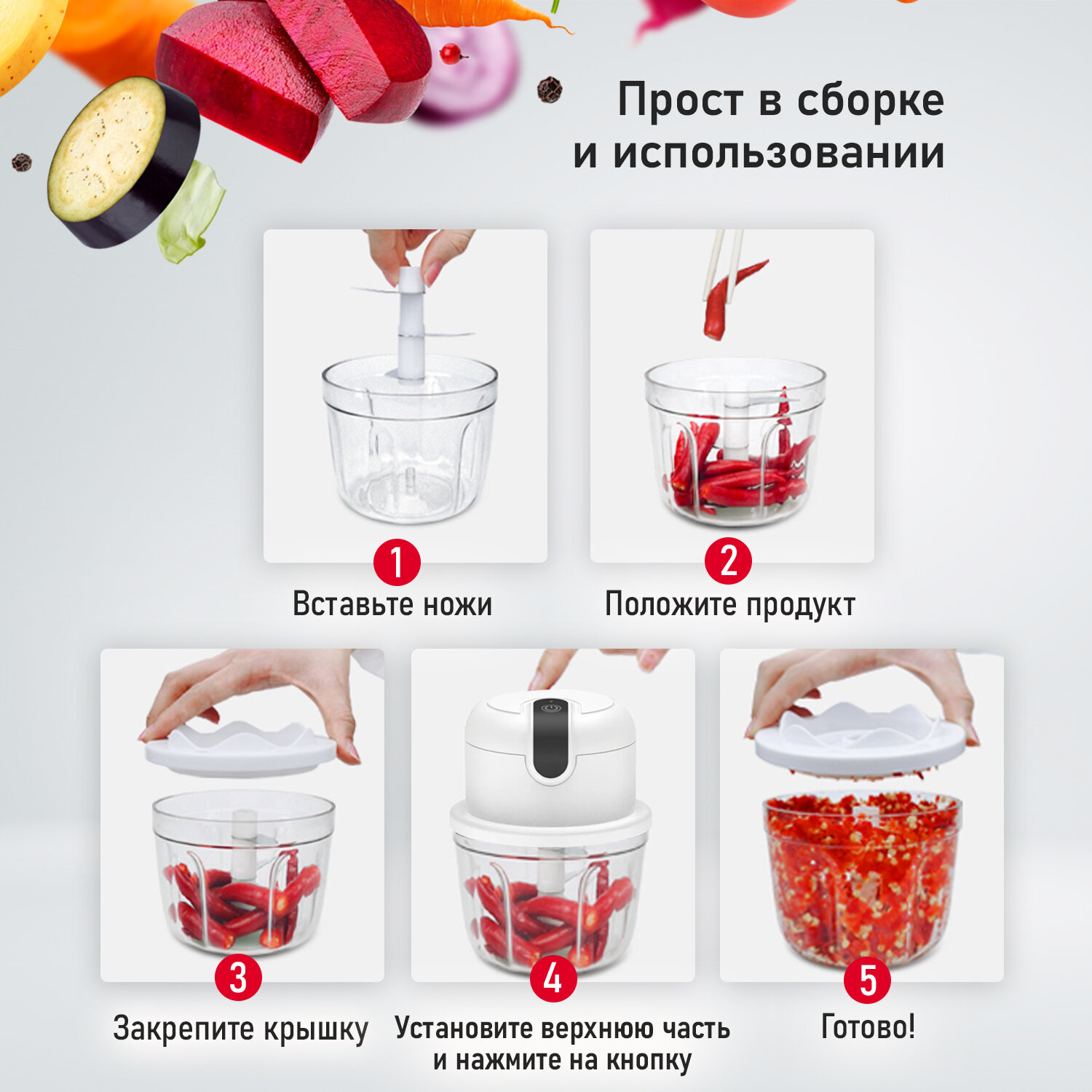 Прост в сборке и использовании

1
Вставьте ножи

2
Положите продукт

3
Закрепите крышку

4
Установите верхнюю часть и нажмите на кнопку

5
Готово!