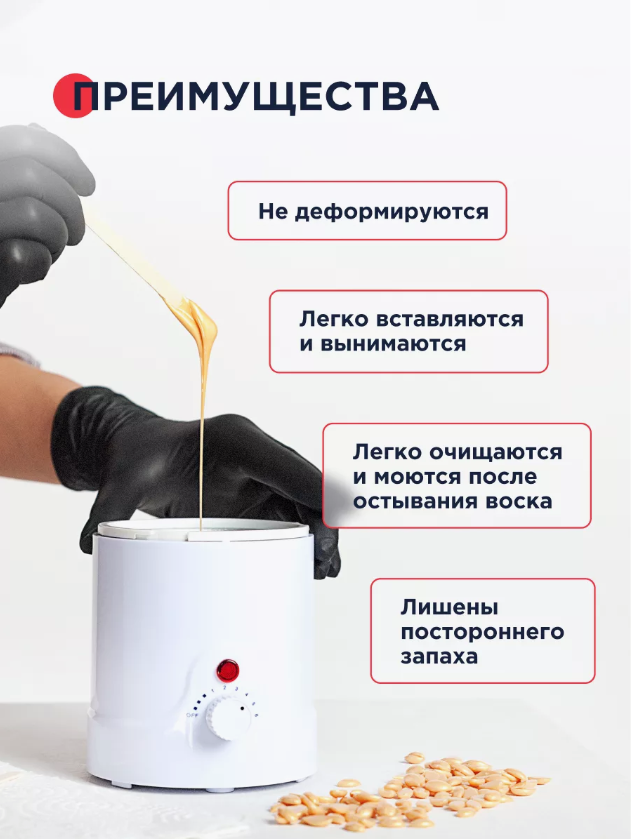 ПРЕИМУЩЕСТВА

Не деформируются

Легко вставляются и вынимаются

Легко очищаются и моются после остывания воска

Лишены постороннего запаха

OFF