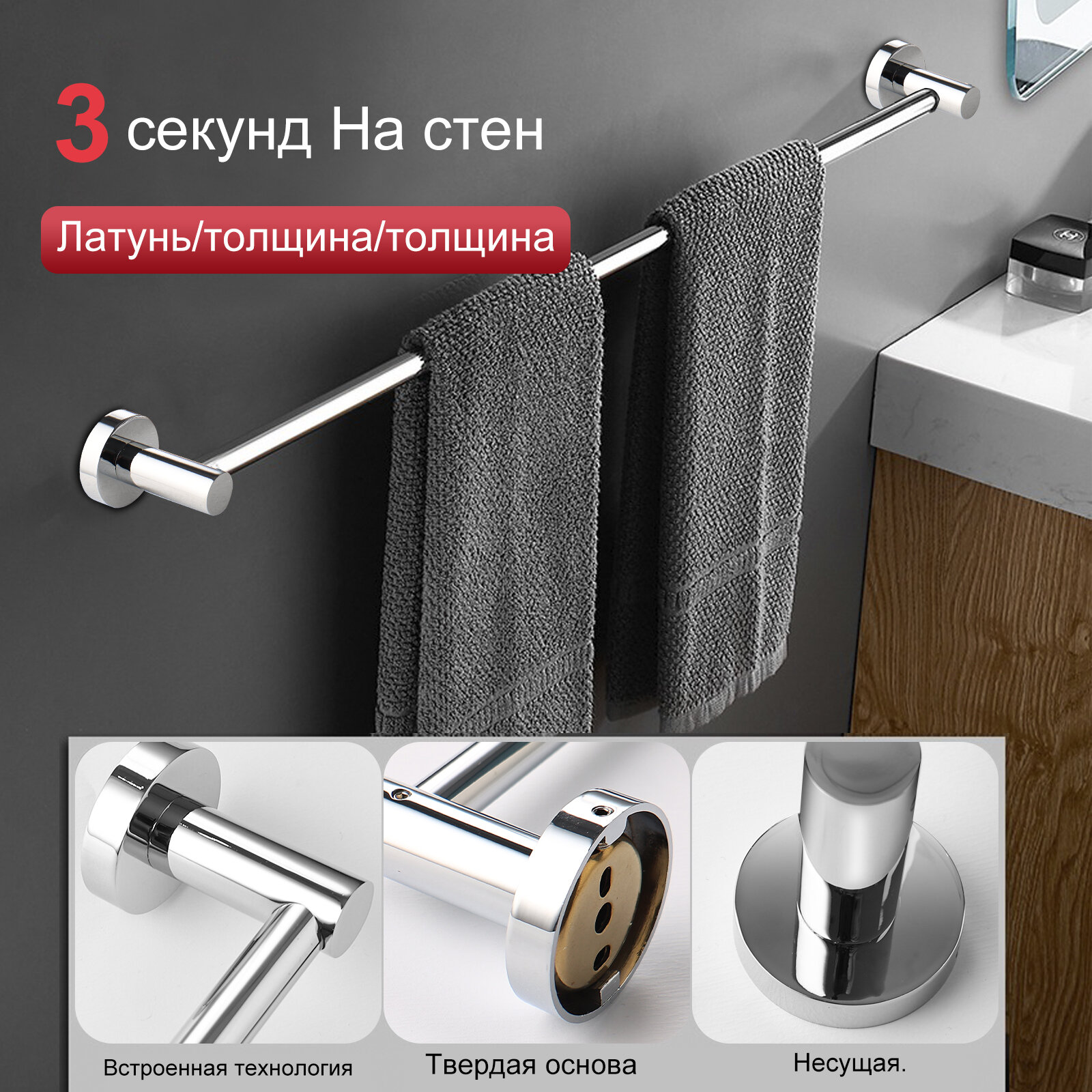 3 секунд На стен

Латунь/толщина/толщина

Встроенная технология

Твердая основа

Несущая.