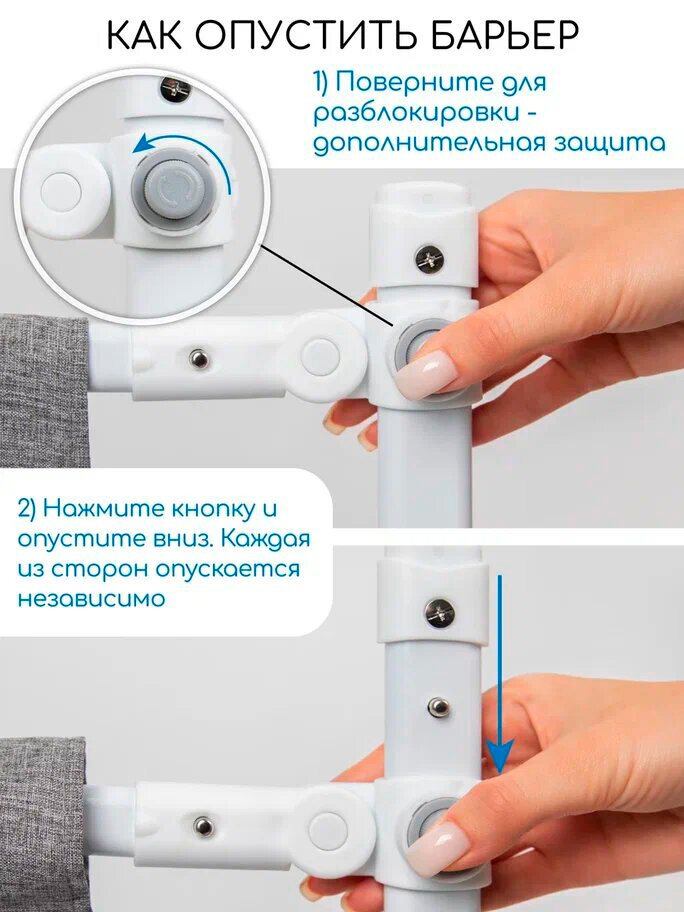 КАК ОПУСТИТЬ БАРЬЕР

1) Поверните для разблокировки - дополнительная защита

2) Нажмите кнопку и опустите вниз. Каждая из сторон опускается независимо