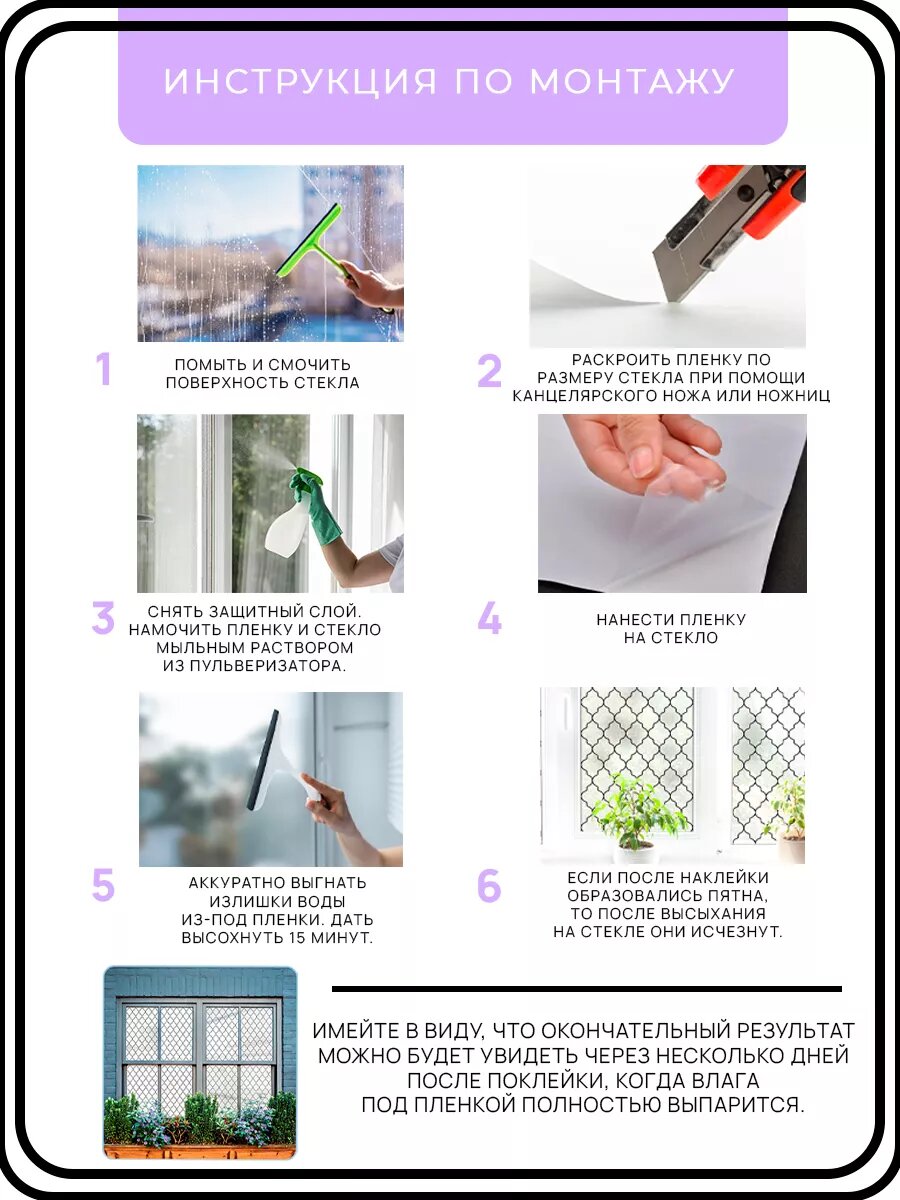 ИНСТРУКЦИЯ ПО МОНТАЖУ

1 ПОМЫТЬ И СМОЧИТЬ ПОВЕРХНОСТЬ СТЕКЛА

2 РАСКРОИТЬ ПЛЕНКУ ПО РАЗМЕРУ СТЕКЛА ПРИ ПОМОЩИ КАНЦЕЛЯРСКОГО НОЖА ИЛИ НОЖНИЦ

3 СНЯТЬ ЗАЩИТНЫЙ СЛОЙ. НАМОЧИТЬ ПЛЕНКУ И СТЕКЛО МЫЛЬНЫМ РАСТВОРОМ ИЗ ПУЛЬВЕРИЗАТОРА.

4 НАНЕСТИ ПЛЕНКУ НА СТЕКЛО

5 АККУРАТНО ВЫГНАТЬ ИЗЛИШКИ ВОДЫ ИЗ-ПОД ПЛЕНКИ. ДАТЬ ВЫСОХНУТЬ 15 МИНУТ.

6 ЕСЛИ ПОСЛЕ НАКЛЕЙКИ ОБРАЗОВАЛИСЬ ПЯТНА, ТО ПОСЛЕ ВЫСЫХАНИЯ НА СТЕКЛЕ ОНИ ИСЧЕЗНУТ.

ИМЕЙТЕ В ВИДУ, ЧТО ОКОНЧАТЕЛЬНЫЙ РЕЗУЛЬТАТ МОЖНО БУДЕТ УВИДЕТЬ ЧЕРЕЗ НЕСКОЛЬКО ДНЕЙ ПОСЛЕ ПОКЛЕЙКИ, КОГДА ВЛАГА ПОД ПЛЕНКОЙ ПОЛНОСТЬЮ ВЫПАРИТСЯ.