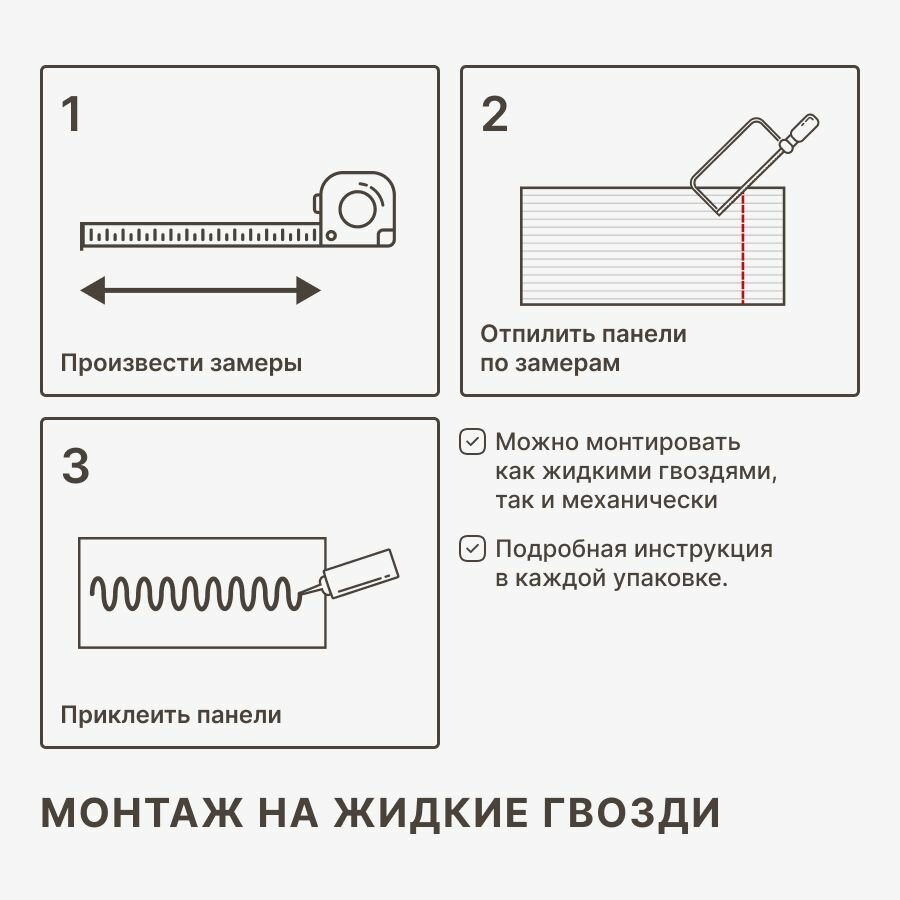 1

Произвести замеры

2

Отпилить панели по замерам

3

Приклеить панели

Можно монтировать как жидкими гвоздями, так и механически

Подробная инструкция в каждой упаковке.

МОНТАЖ НА ЖИДКИЕ ГВОЗДИ