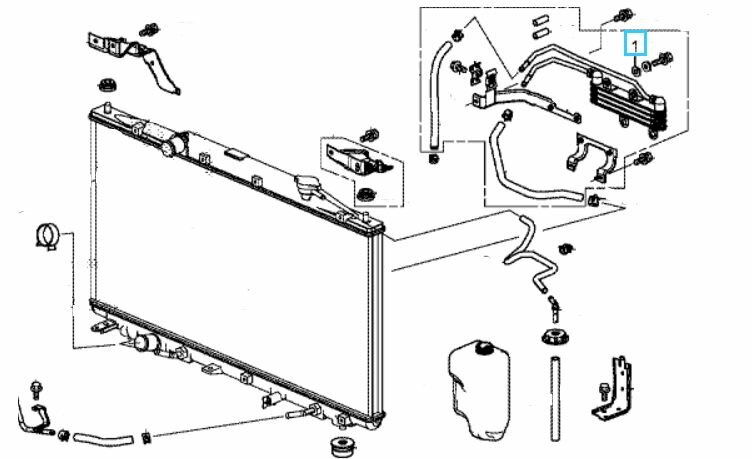 1