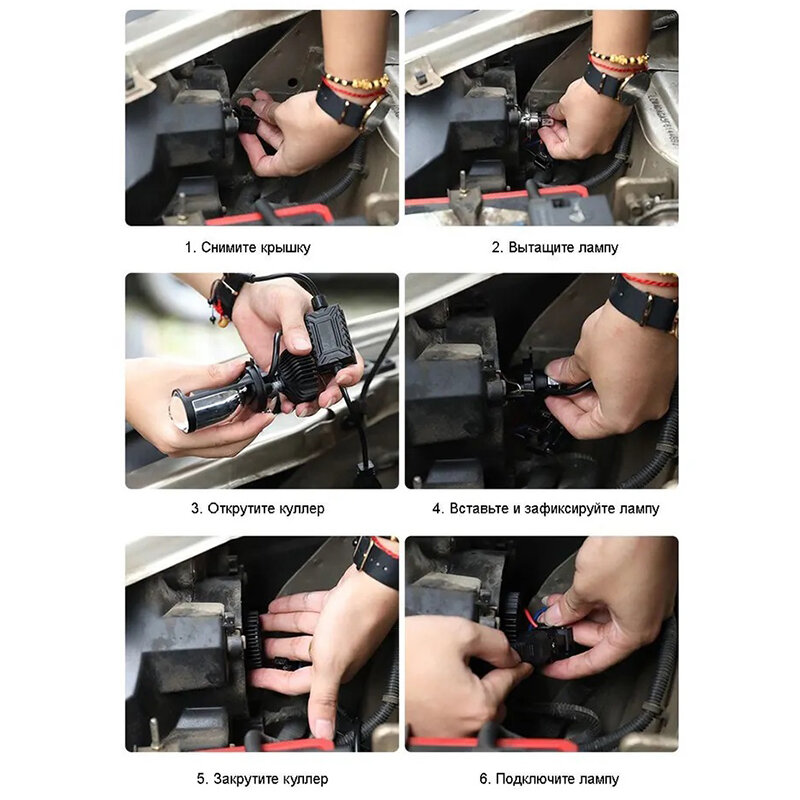 1. Снимите крышку

2. Вытащите лампу

3. Открутите куллер

4. Вставьте и зафиксируйте лампу

5. Закрутите куллер

6. Подключите лампу