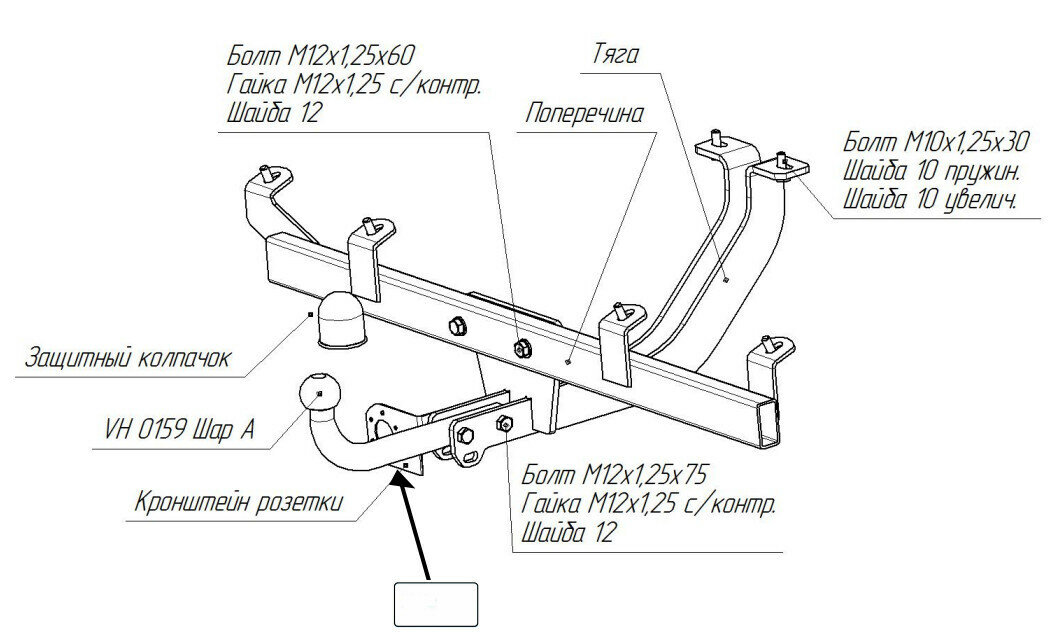 Болт М12х1,25х60
Гайка М12х1,25 с/контр.
Шайба 12

Тяга

Поперечина

Болт М10х1,25х30
Шайба 10 пружин.
Шайба 10 увелич.

Защитный колпачок

VH 0159 Шар А

Кронштейн розетки

Болт М12х1,25х75
Гайка М12х1,25 с/контр.
Шайба 12