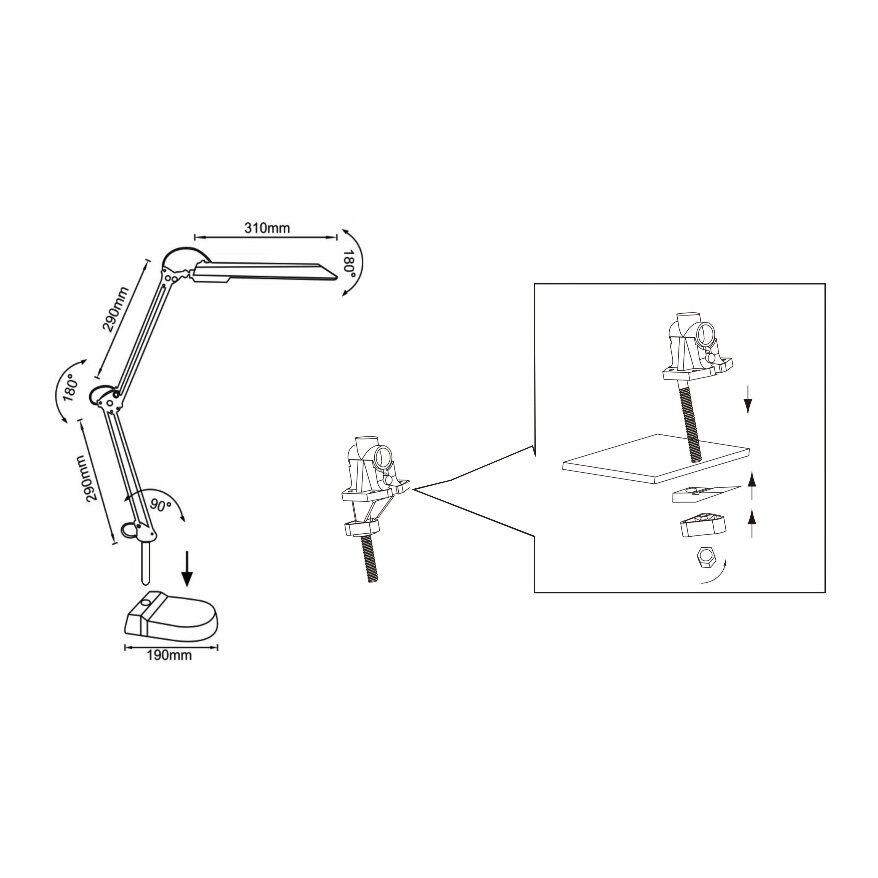 310mm
180°
290mm
180°
290mm
90°
190mm