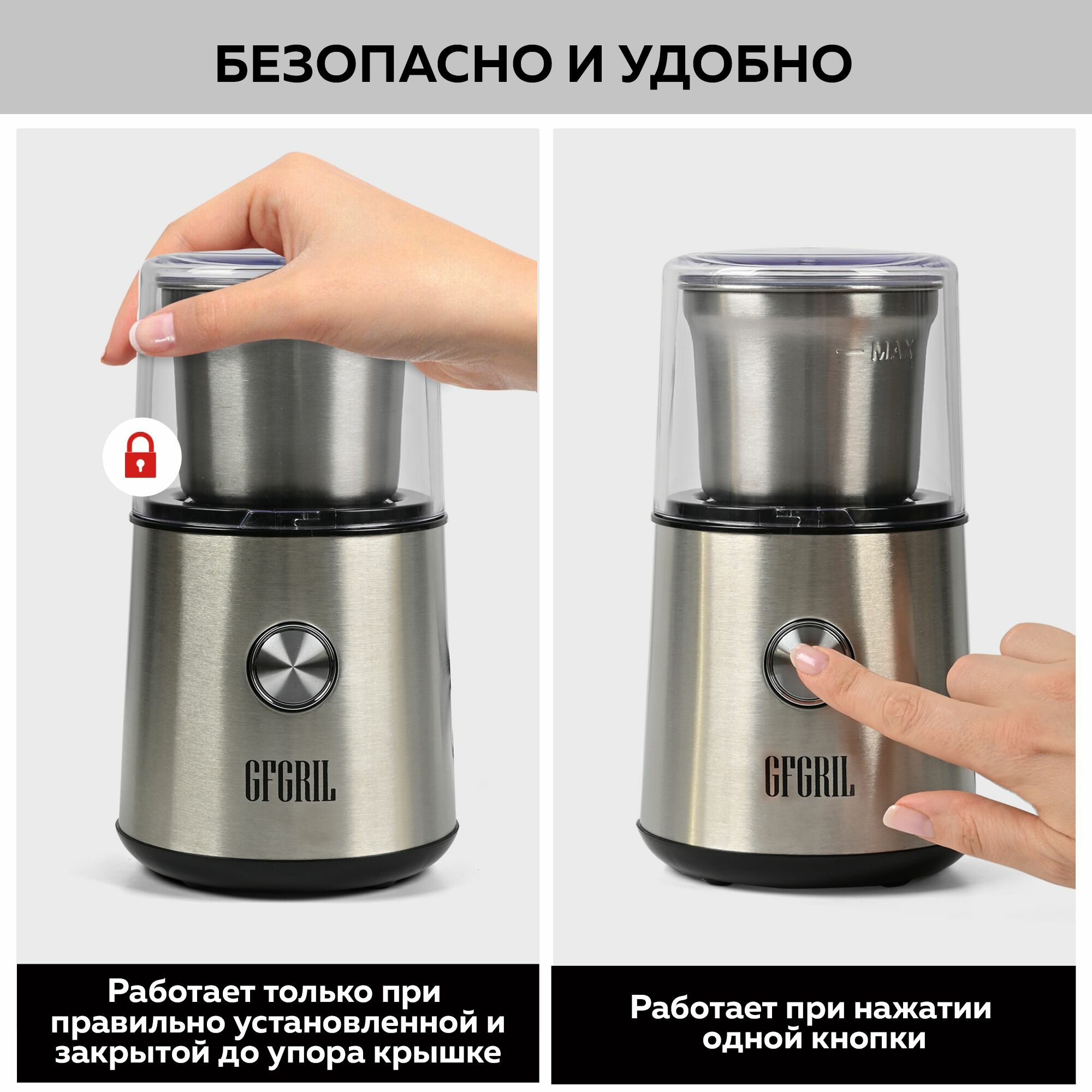 БЕЗОПАСНО И УДОБНО

GFGRIL

Работает только при правильно установленной и закрытой до упора крышке

MAX

GFGRIL

Работает при нажатии одной кнопки