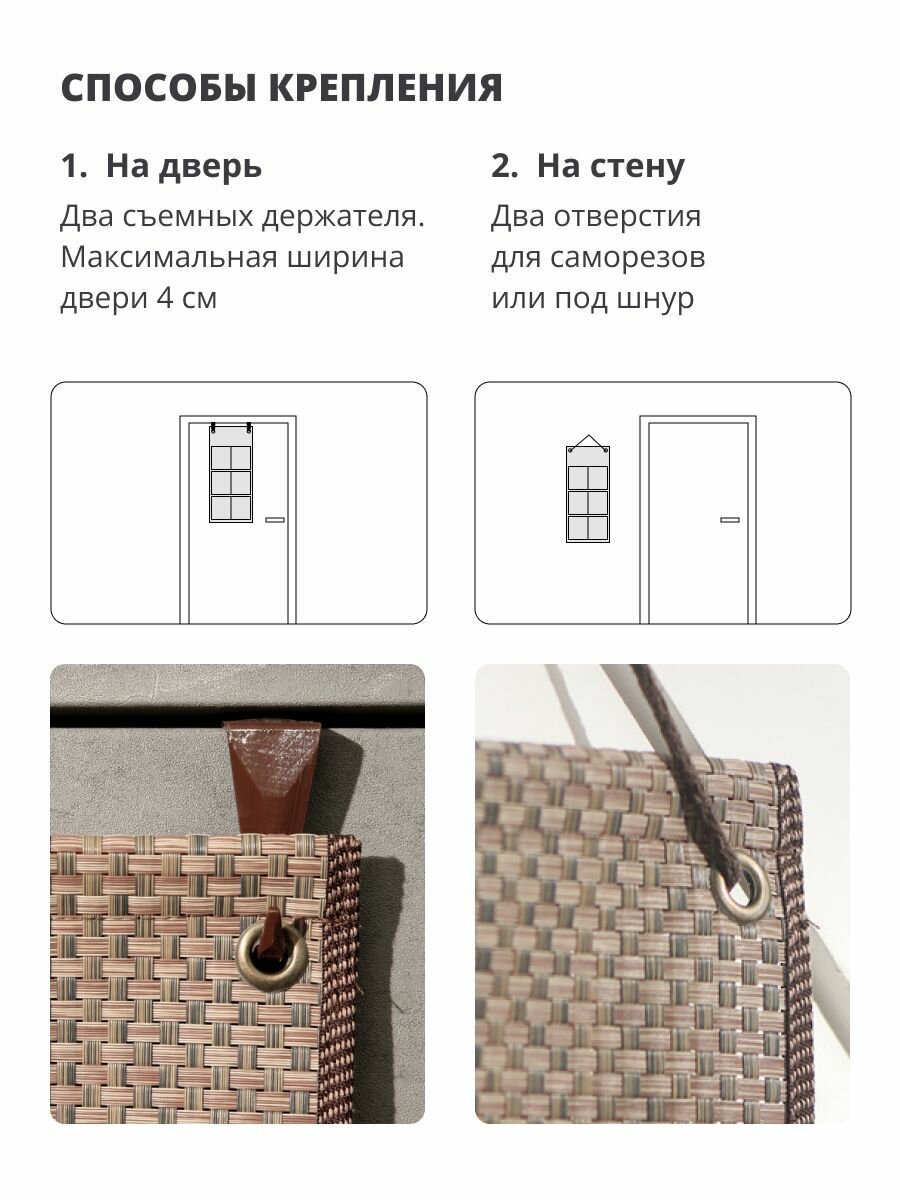 СПОСОБЫ КРЕПЛЕНИЯ

1. На дверь

Два съемных держателя. Максимальная ширина двери 4 см

2. На стену

Два отверстия для саморезов или под шнур