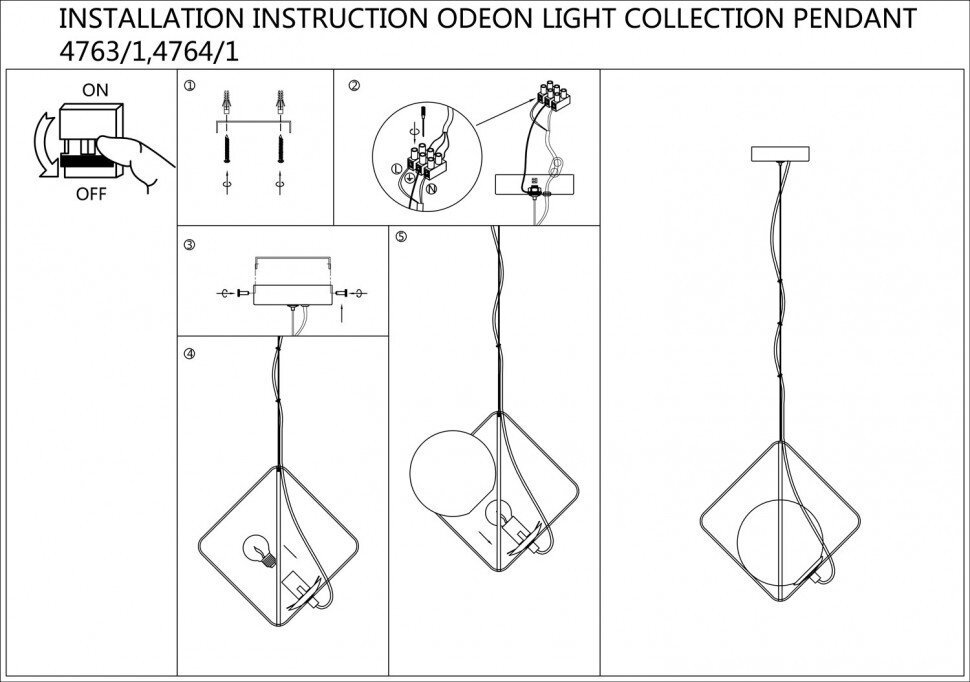 INSTALLATION INSTRUCTION ODEON LIGHT COLLECTION PENDANT 4763/1,4764/1

ON

OFF

①

②

L

N

③

④

⑤