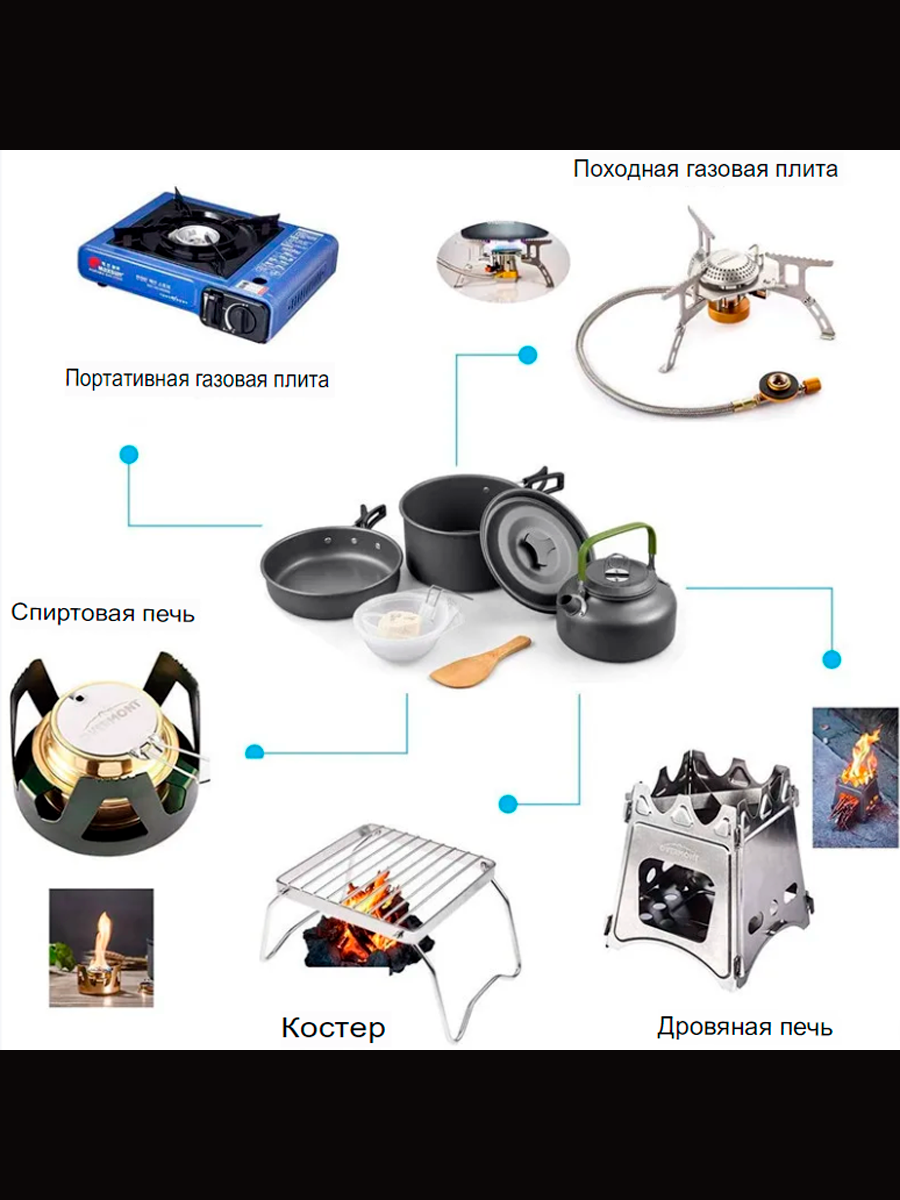 Походная газовая плита

Портативная газовая плита

Спиртовая печь

Костер

Дровяная печь