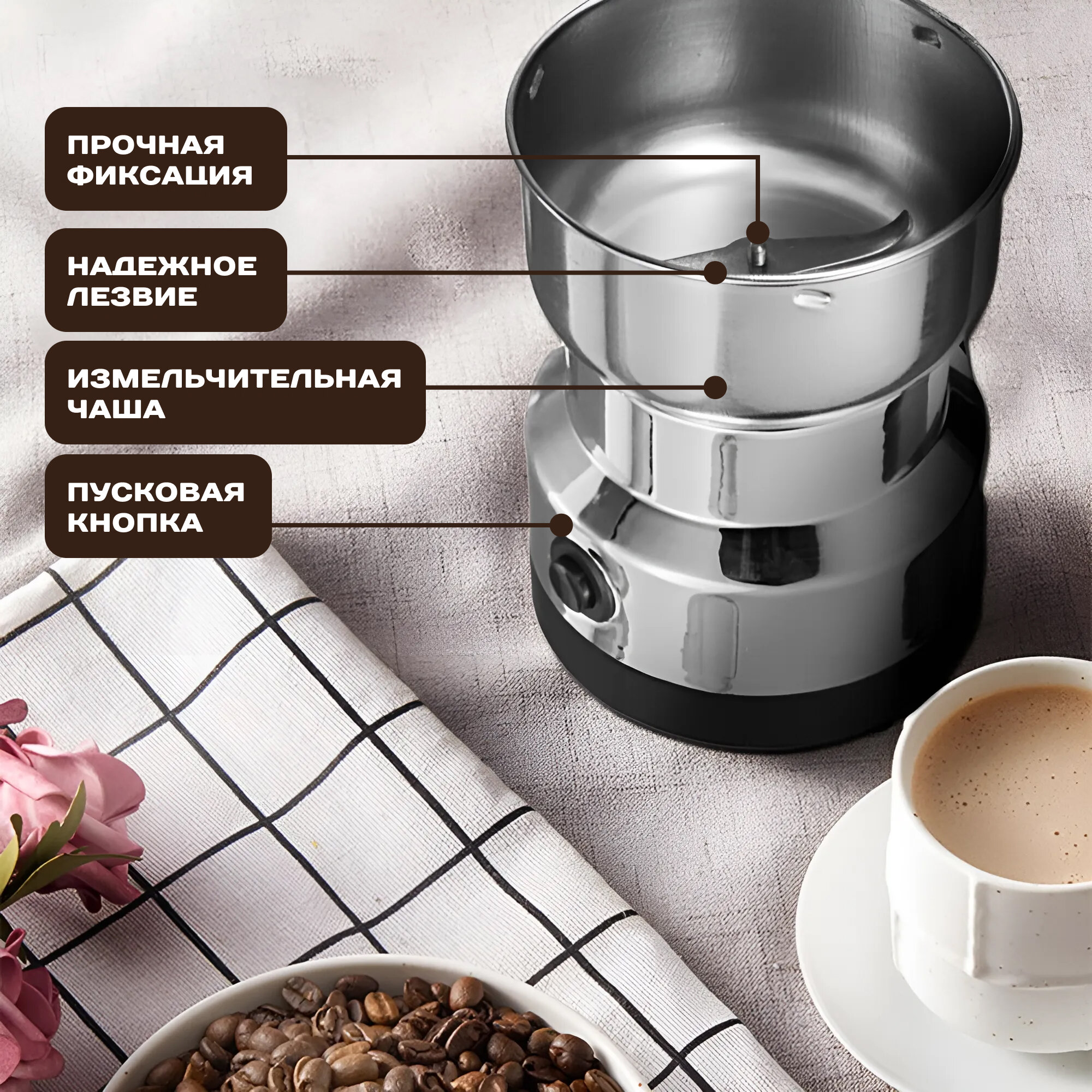 ПРОЧНАЯ ФИКСАЦИЯ

НАДЕЖНОЕ ЛЕЗВИЕ

ИЗМЕЛЬЧИТЕЛЬНАЯ ЧАША

ПУСКОВАЯ КНОПКА