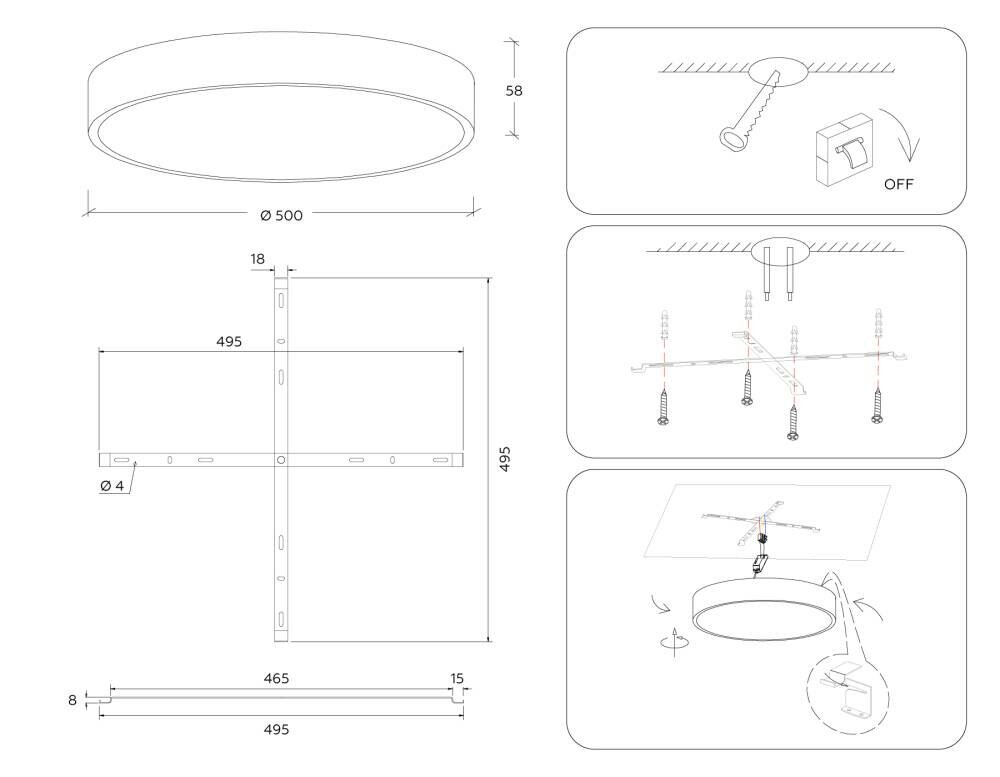 58

Ø 500

18

495

495

Ø 4

465

15

8

495

OFF