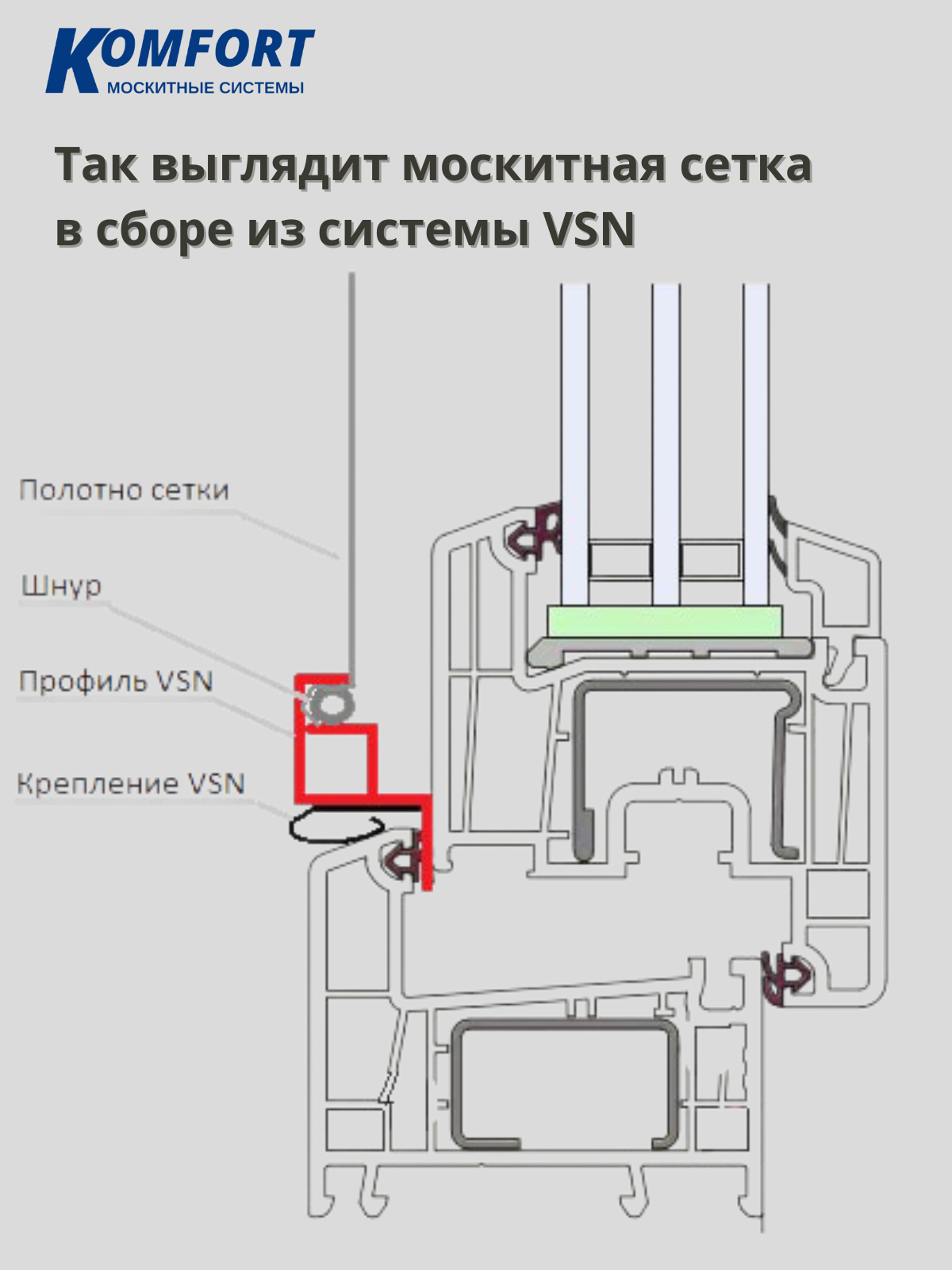 KOMFORT
МОСКИТНЫЕ СИСТЕМЫ

Так выглядит москитная сетка в сборе из системы VSN

Полотно сетки

Шнур

Профиль VSN

Крепление VSN