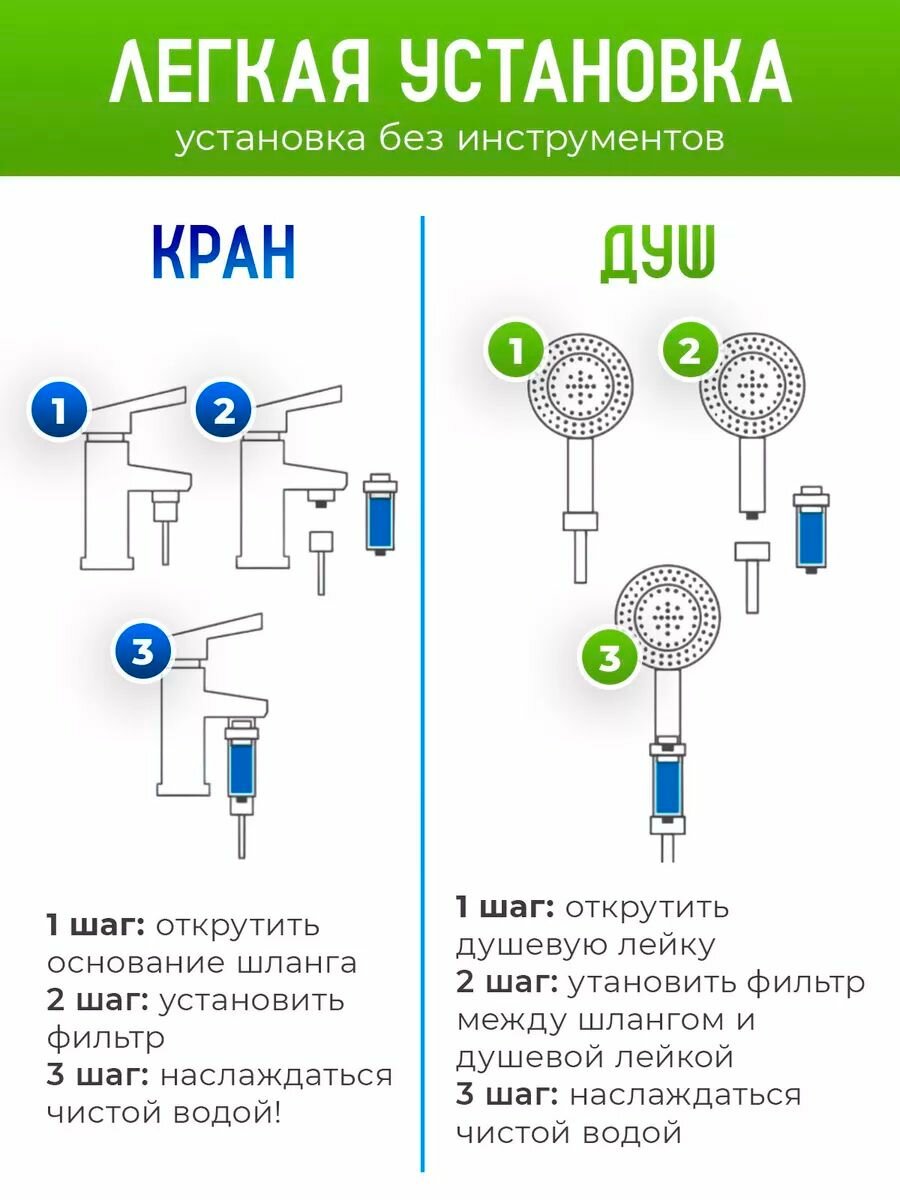 ЛЕГКАЯ УСТАНОВКА
установка без инструментов

КРАН

1 2 3

1 шаг: открутить основание шланга
2 шаг: установить фильтр
3 шаг: наслаждаться чистой водой!

ДУШ

1 2 3

1 шаг: открутить душевую лейку
2 шаг: утановить фильтр между шлангом и душевой лейкой
3 шаг: наслаждаться чистой водой