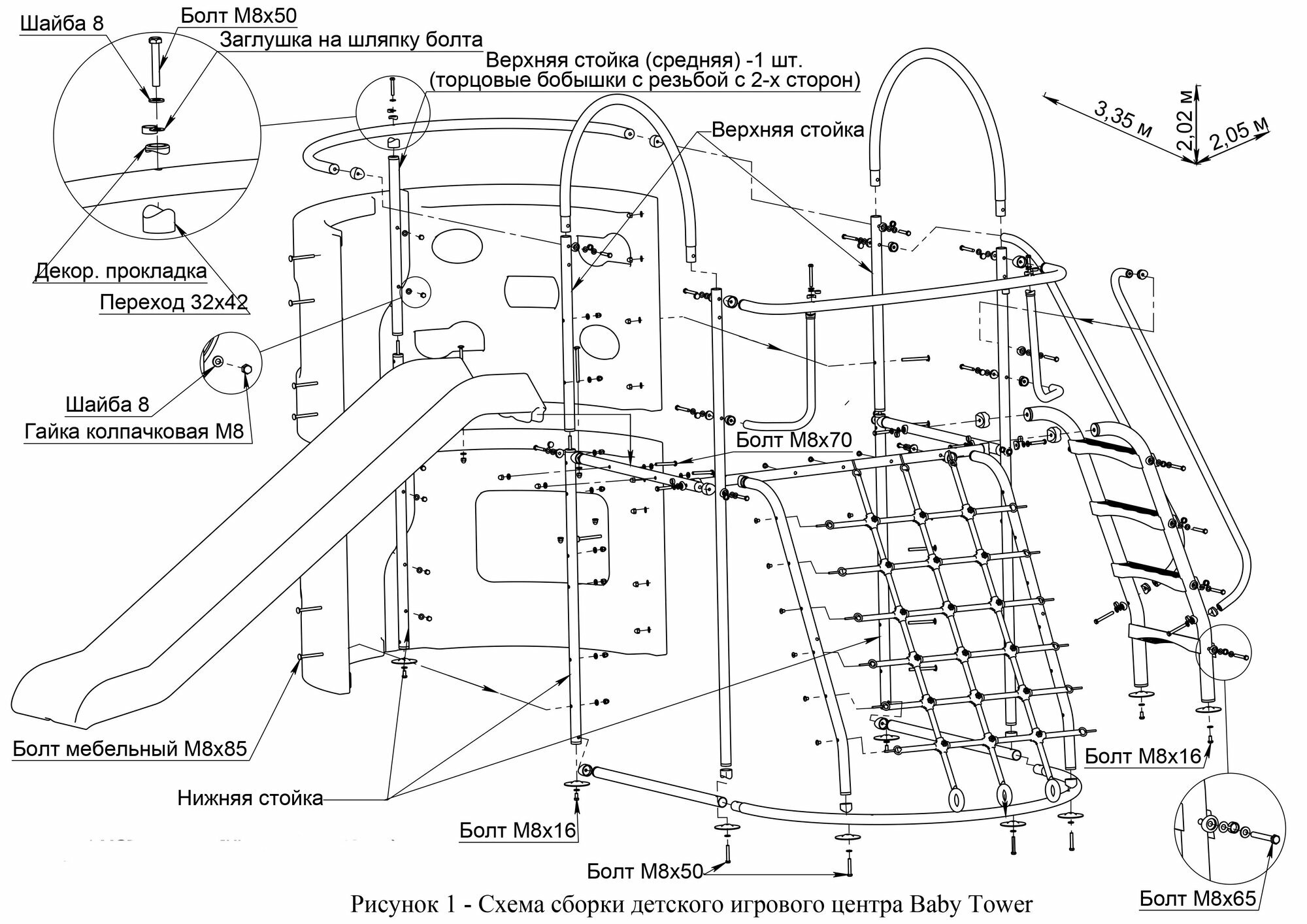 Шайба 8
Болт М8х50
Заглушка на шляпку болта
Верхняя стойка (средняя) -1 шт.
(торцовые бобышки с резьбой с 2-х сторон)
Верхняя стойка
3,35 м
2,02 м
2,05 м
Декор. прокладка
Переход 32х42
Шайба 8
Гайка колпачковая М8
Болт М8х70
Болт мебельный М8х85
Нижняя стойка
Болт М8х16
Болт М8х50
Болт М8х16
Болт М8х65
Рисунок 1 - Схема сборки детского игрового центра Baby Tower