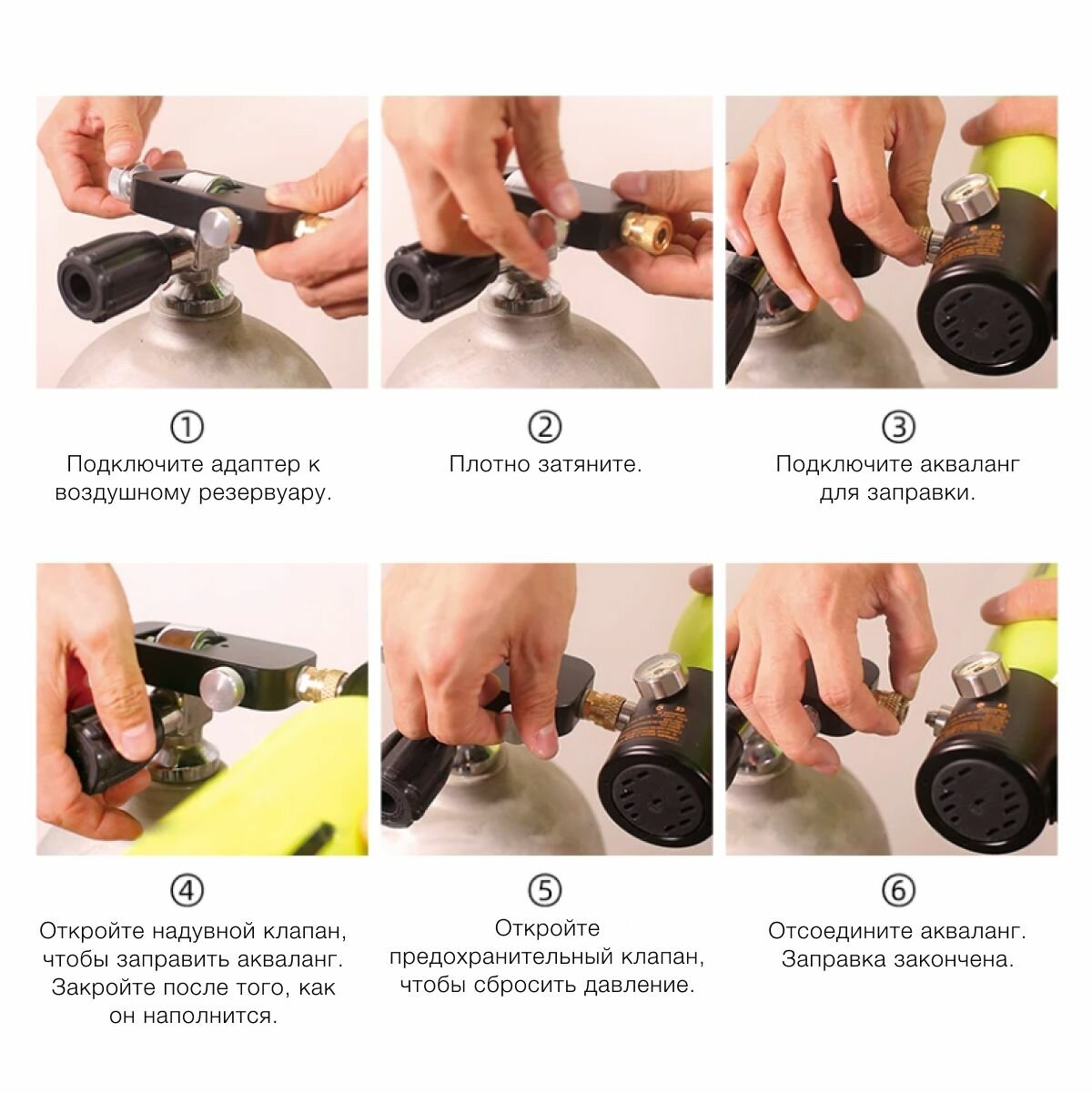 ①
Подключите адаптер к воздушному резервуару.

②
Плотно затяните.

③
Подключите акваланг для заправки.

④
Откройте надувной клапан, чтобы заправить акваланг. Закройте после того, как он наполнится.

⑤
Откройте предохранительный клапан, чтобы сбросить давление.

⑥
Отсоедините акваланг. Заправка закончена.