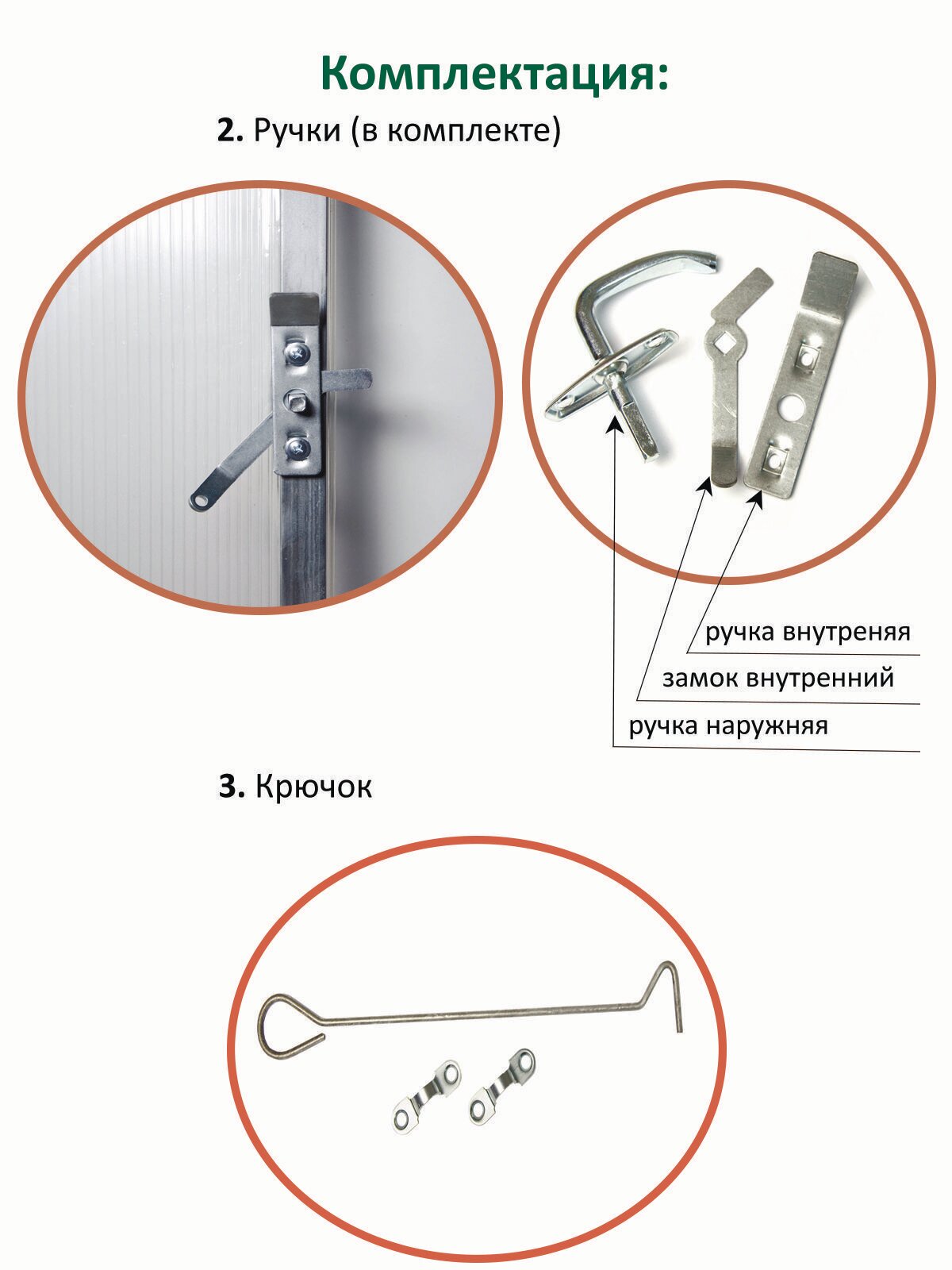 Комплектация:

2. Ручки (в комплекте)

ручка внутреняя

замок внутренний

ручка наружняя

3. Крючок